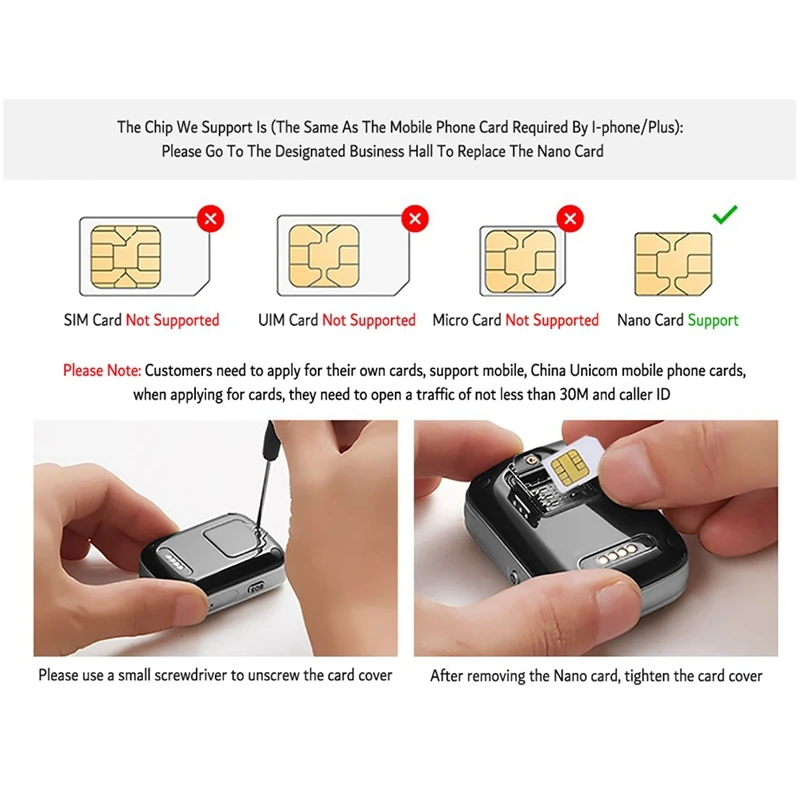 The Chip We Support Is (The Same As The Mobile Phone Card Required By I-phone/Plus): Please Go To The Designated Business Hall To Replace The Nano Card

SIM Card Not Supported

UIM Card Not Supported

Micro Card Not Supported

Nano Card Support

Please Note: Customers need to apply for their own cards, support mobile, China Unicom mobile phone cards, when applying for cards, they need to open a traffic of not less than 30M and caller ID

SOS

Please use a small screwdriver to unscrew the card cover

After removing the Nano card, tighten the card cover