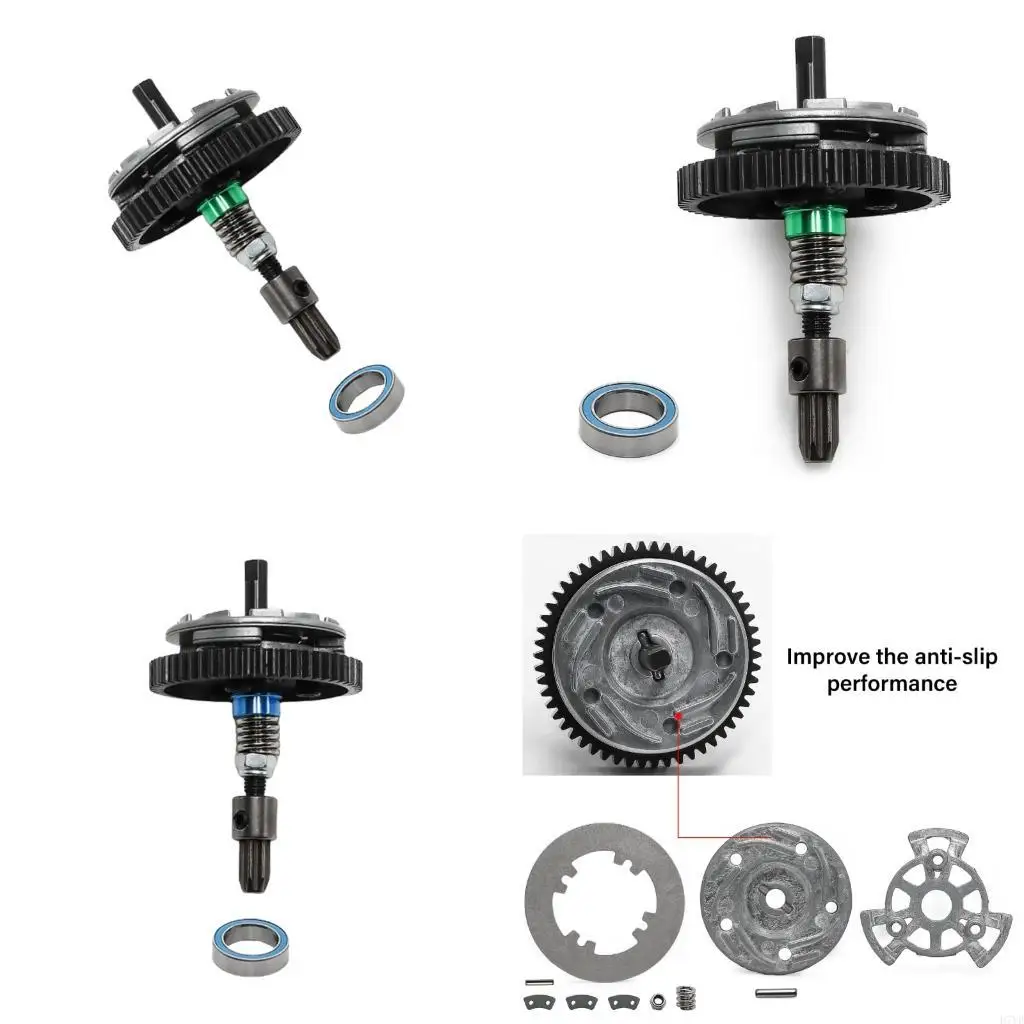 Improve the anti-slip performance