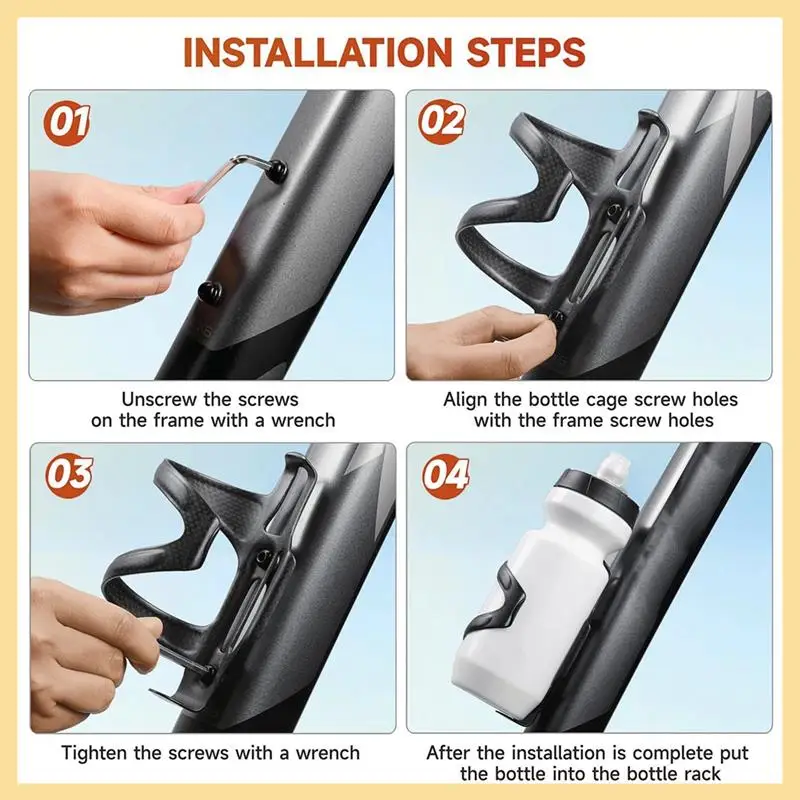 INSTALLATION STEPS

01

Unscrew the screws on the frame with a wrench

02

Align the bottle cage screw holes with the frame screw holes

03

Tighten the screws with a wrench

04

After the installation is complete put the bottle into the bottle rack