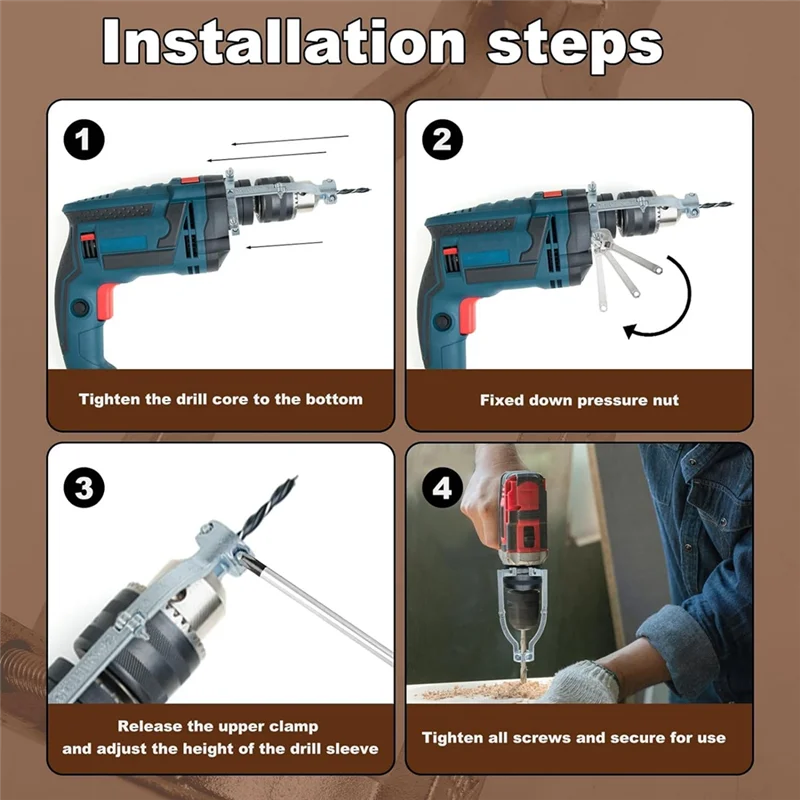 Installation steps

1

Tighten the drill core to the bottom

2

Fixed down pressure nut

3

Release the upper clamp and adjust the height of the drill sleeve

4

Tighten all screws and secure for use