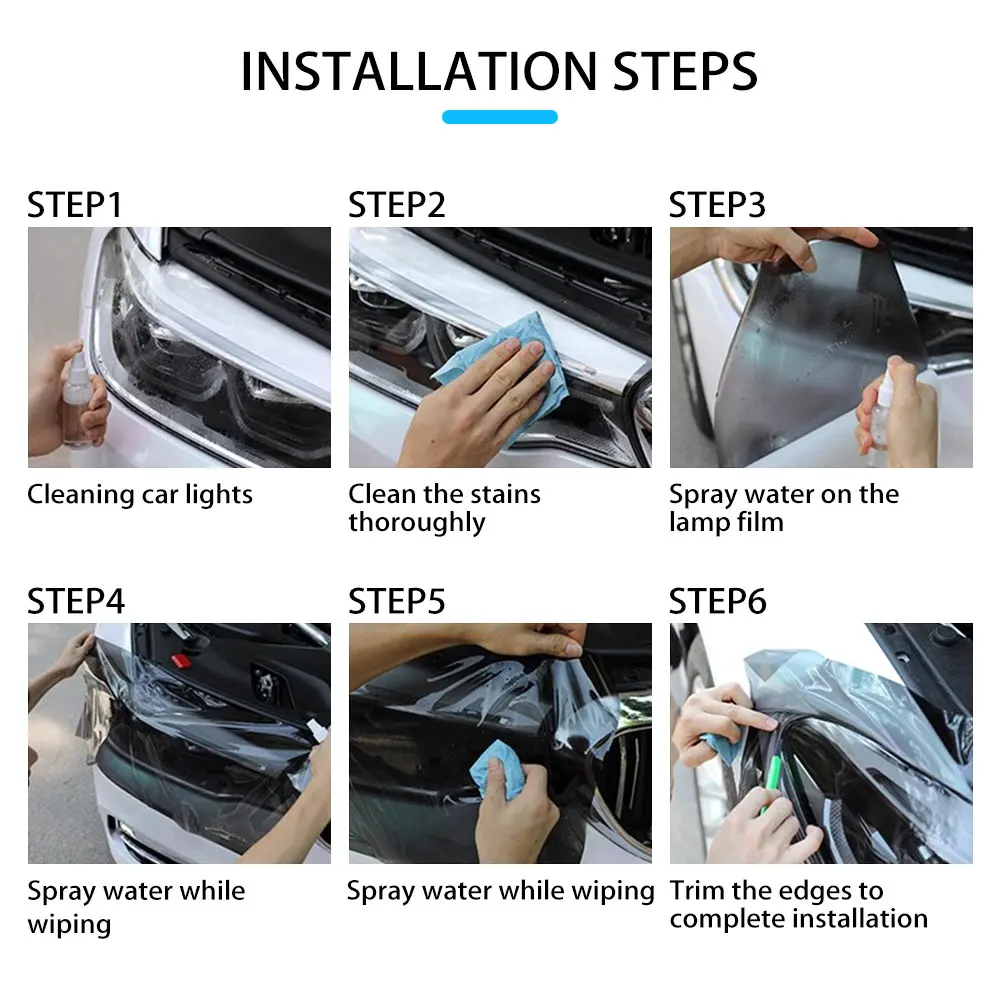 INSTALLATION STEPS

STEP1

Cleaning car lights

STEP2

Clean the stains thoroughly

STEP3

Spray water on the lamp film

STEP4

Spray water while wiping

STEP5

Spray water while wiping

STEP6

Trim the edges to complete installation