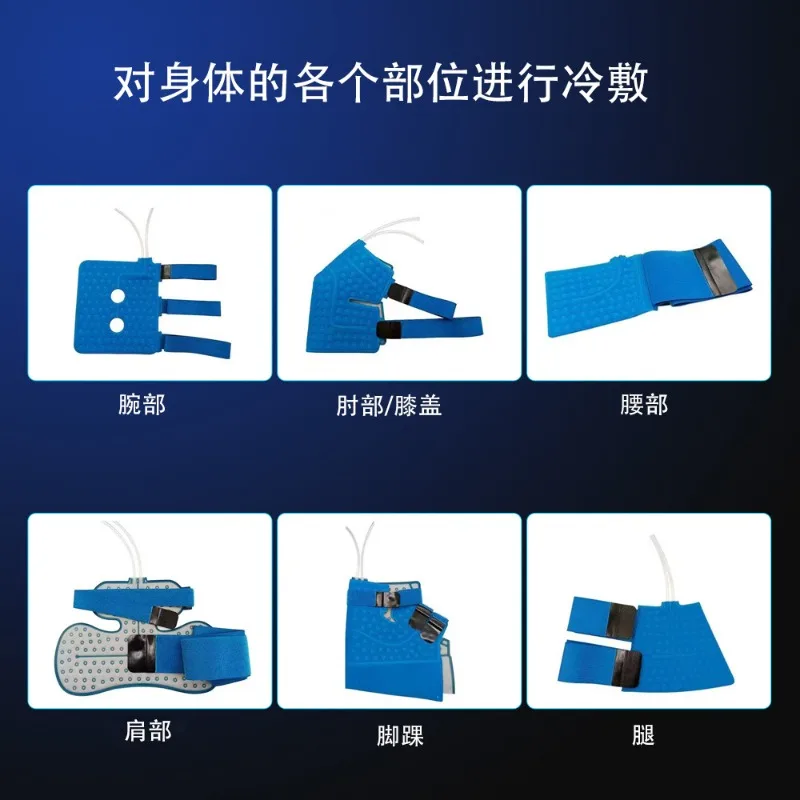 对身体的各个部位进行冷敷

腕部

肘部/膝盖

腰部

肩部

脚踝

腿