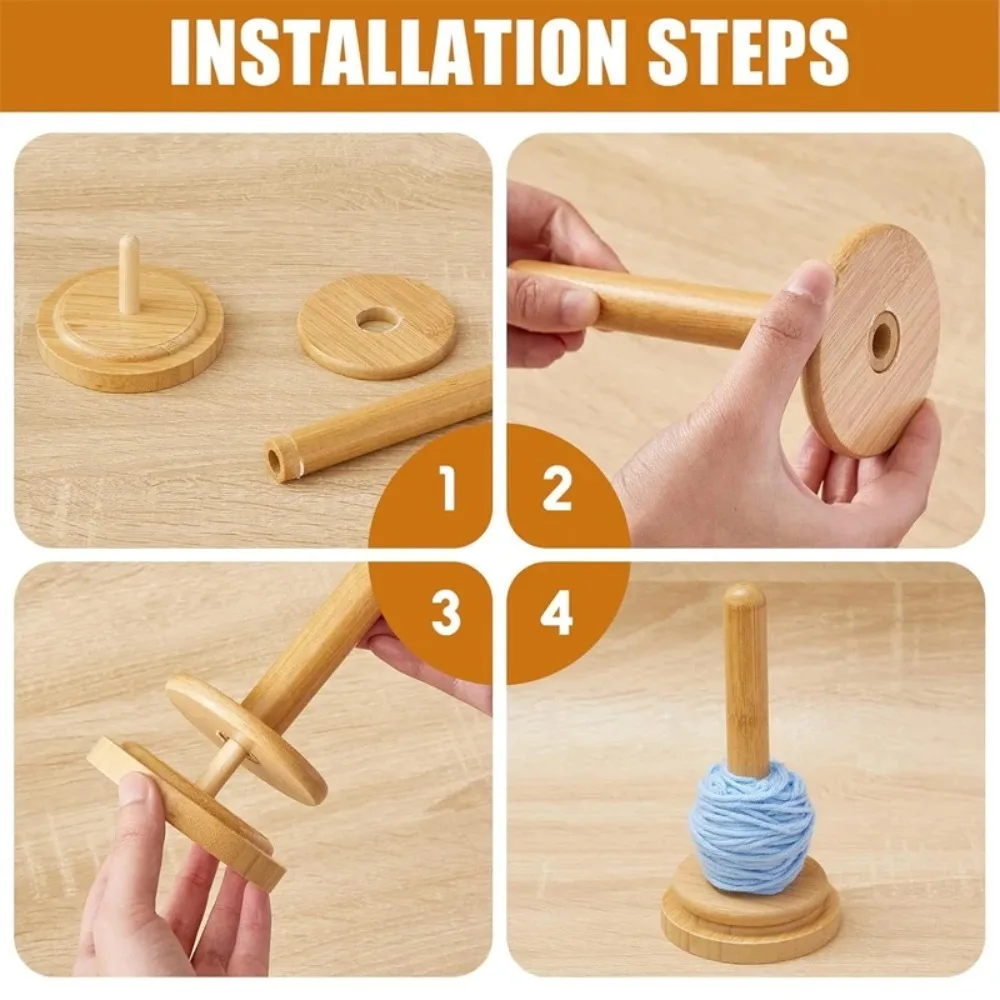 INSTALLATION STEPS

1

2

3

4