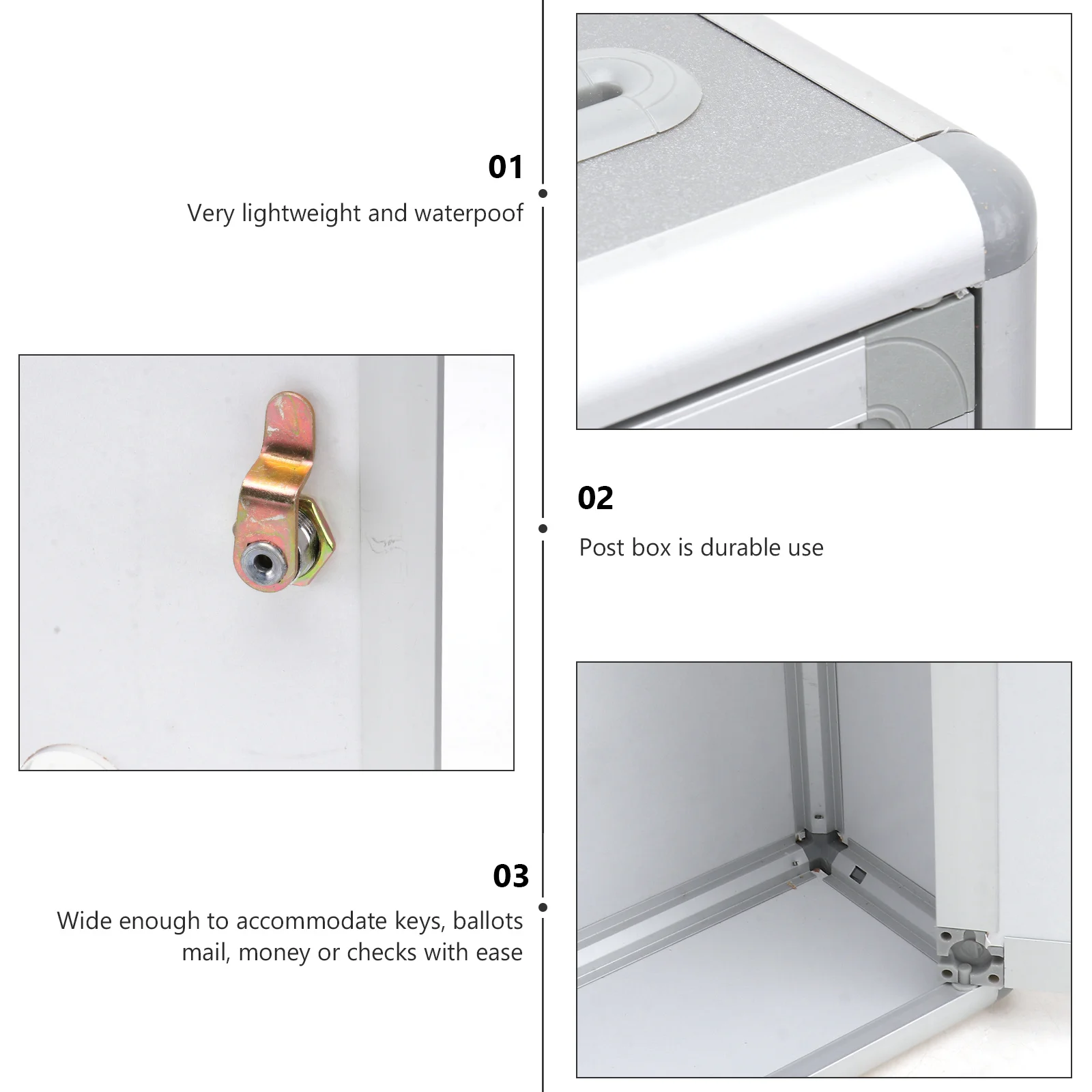 01

Very lightweight and waterpoof

02

Post box is durable use

03

Wide enough to accommodate keys, ballots mail, money or checks with ease