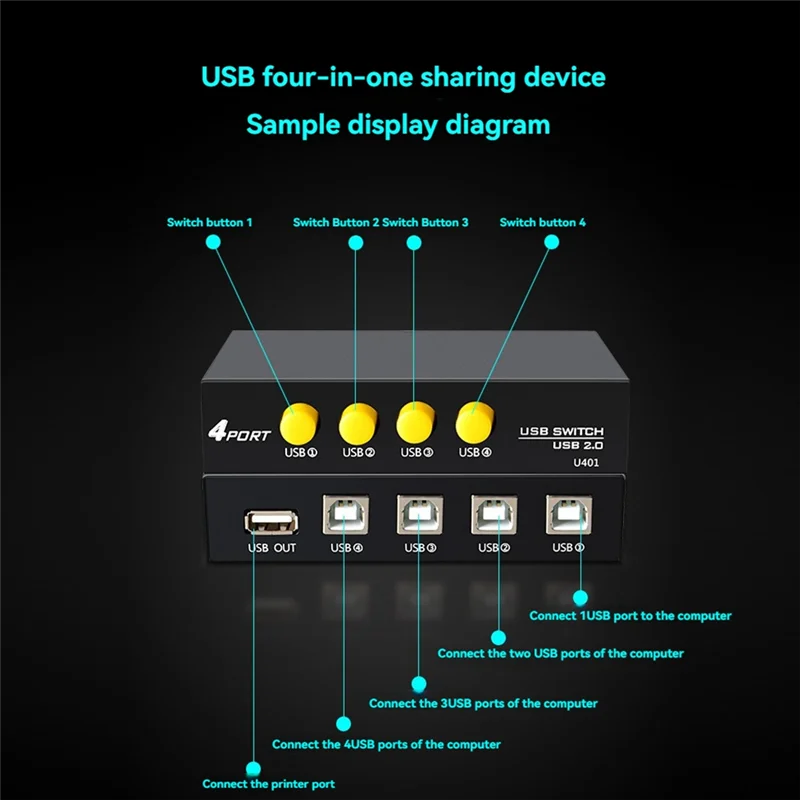 USB four-in-one sharing device
Sample display diagram

Switch button 1
Switch Button 2
Switch Button 3
Switch button 4

4PORT
USB①
USB②
USB③
USB④
USB SWITCH
USB 2.0
U401

USB OUT
USB④
USB③
USB②
USB①

Connect 1USB port to the computer
Connect the two USB ports of the computer
Connect the 3USB ports of the computer
Connect the 4USB ports of the computer
Connect the printer port