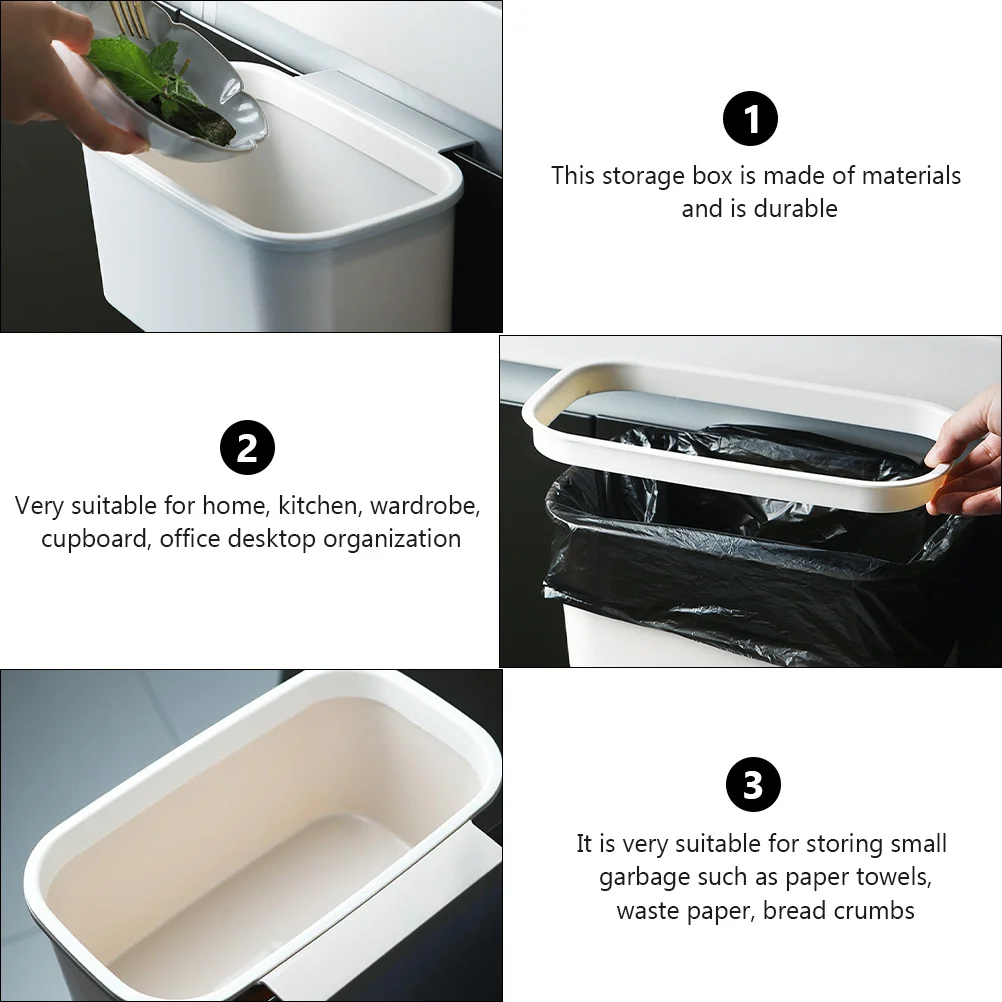 1

This storage box is made of materials and is durable

2

Very suitable for home, kitchen, wardrobe, cupboard, office desktop organization

3

It is very suitable for storing small garbage such as paper towels, waste paper, bread crumbs