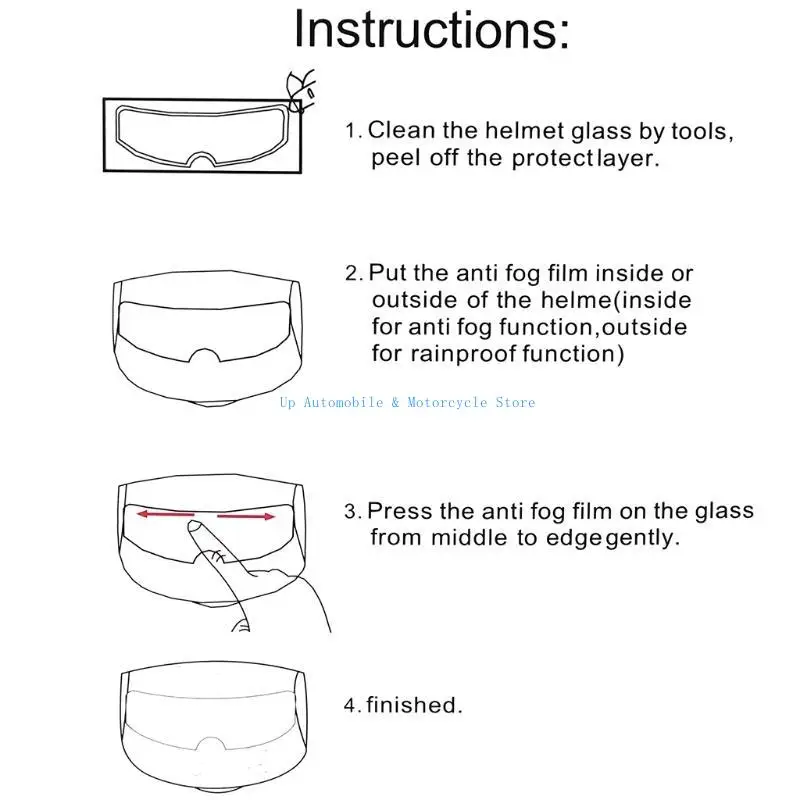 Instructions:

1. Clean the helmet glass by tools, peel off the protectlayer.

2. Put the anti fog film inside or outside of the helme(inside for anti fog function,outside for rainproof function)

Up Automobile & Motorcycle Store

3. Press the anti fog film on the glass from middle to edgegently.

4. finished.