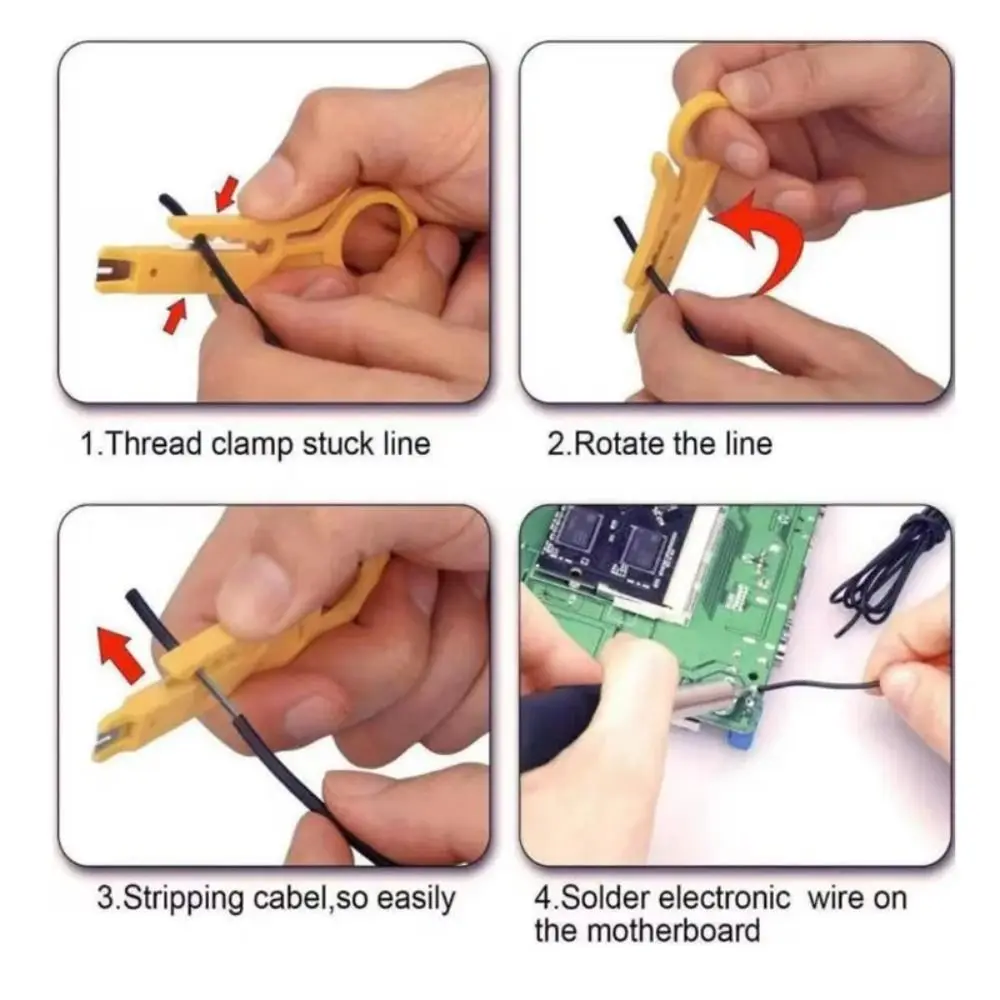 1.Thread clamp stuck line

2.Rotate the line

3.Stripping cabel,so easily

4.Solder electronic wire on the motherboard