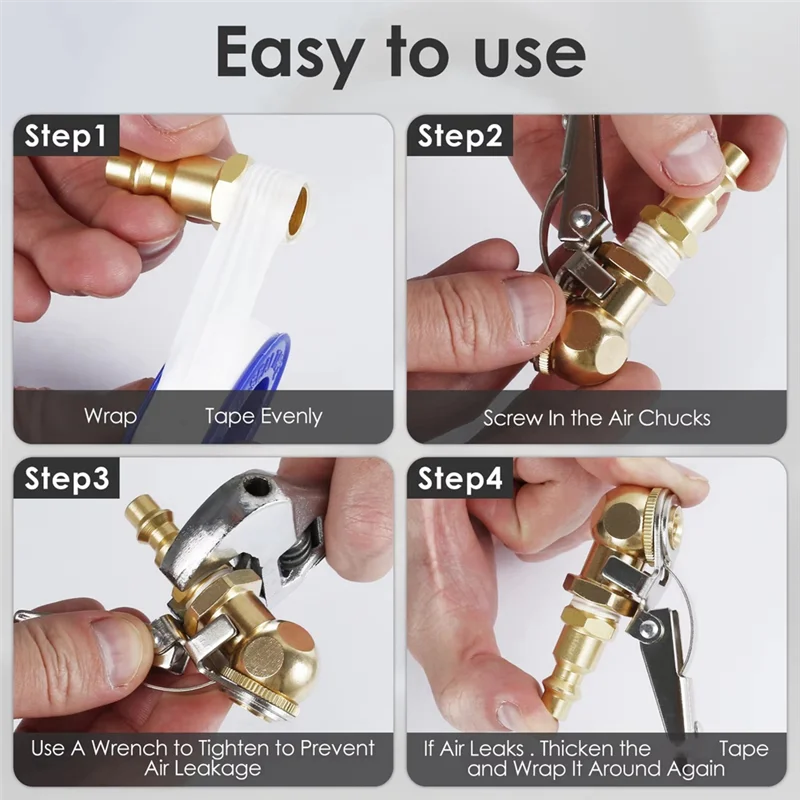 Easy to use

Step1

Wrap Tape Evenly

Step2

Screw In the Air Chucks

Step3

Use A Wrench to Tighten to Prevent Air Leakage

Step4

If Air Leaks . Thicken the Tape and Wrap It Around Again