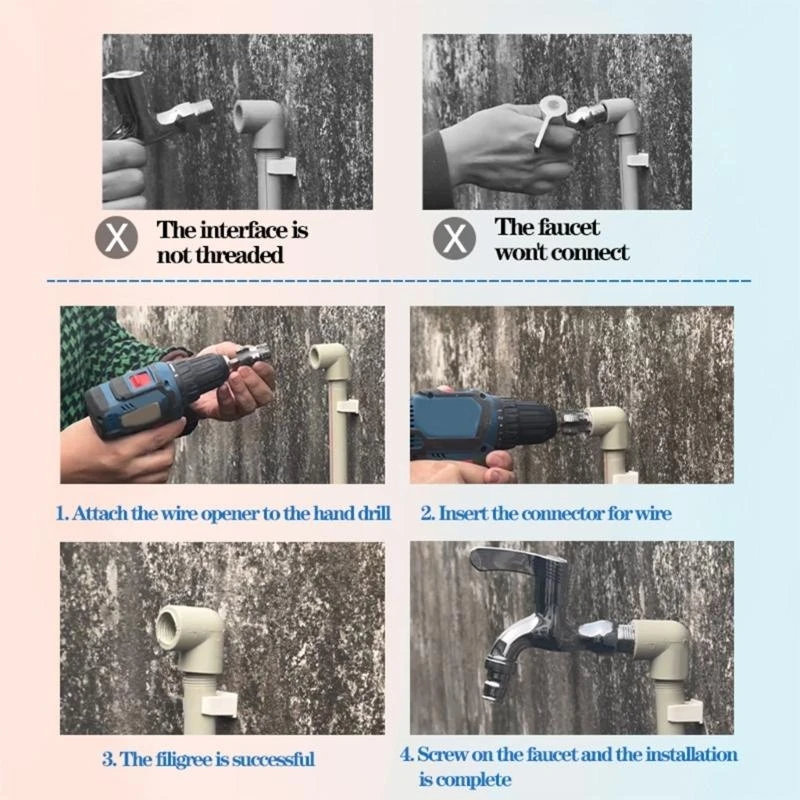 X The interface is not threaded

X The faucet won't connect

1. Attach the wire opener to the hand drill

2. Insert the connector for wire

3. The filigree is successful

4. Screw on the faucet and the installation is complete