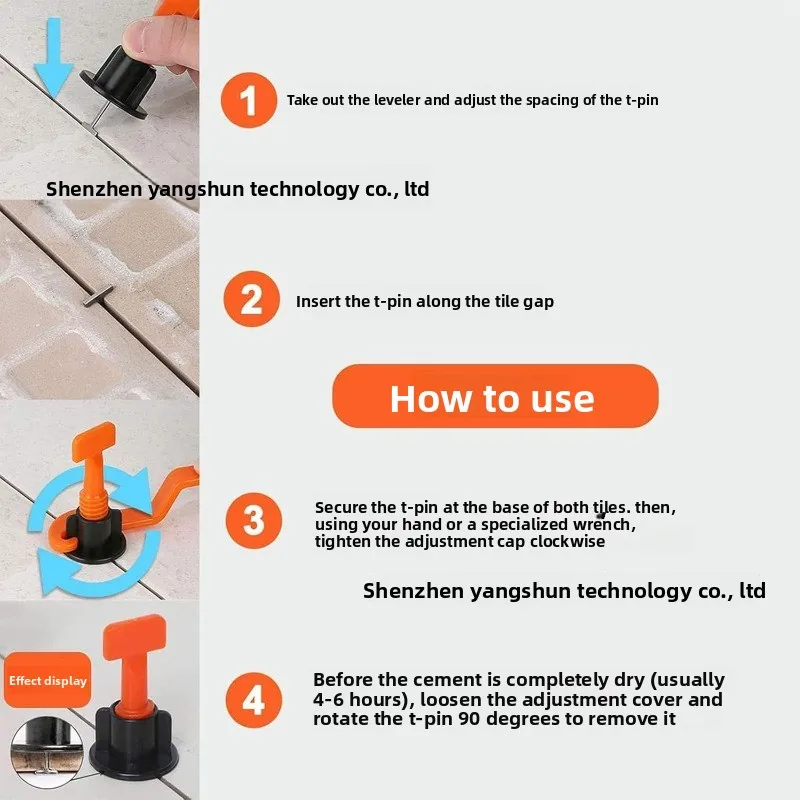 1 Take out the leveler and adjust the spacing of the t-pin

Shenzhen yangshun technology co., ltd

2 Insert the t-pin along the tile gap

How to use

3 Secure the t-pin at the base of both tiles. then, using your hand or a specialized wrench, tighten the adjustment cap clockwise

Shenzhen yangshun technology co., ltd

Effect display

4 Before the cement is completely dry (usually 4-6 hours), loosen the adjustment cover and rotate the t-pin 90 degrees to remove it