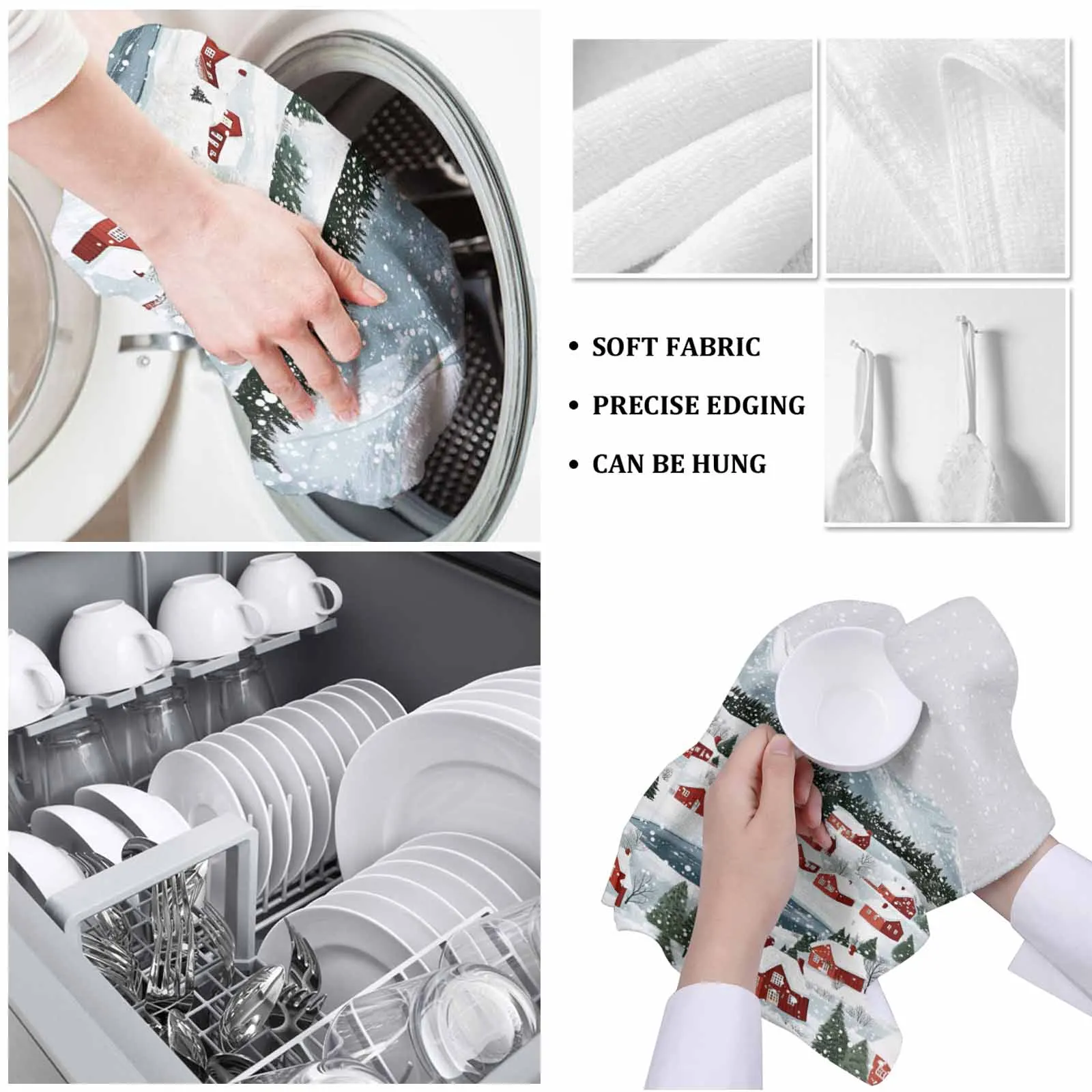 • SOFT FABRIC
• PRECISE EDGING
• CAN BE HUNG