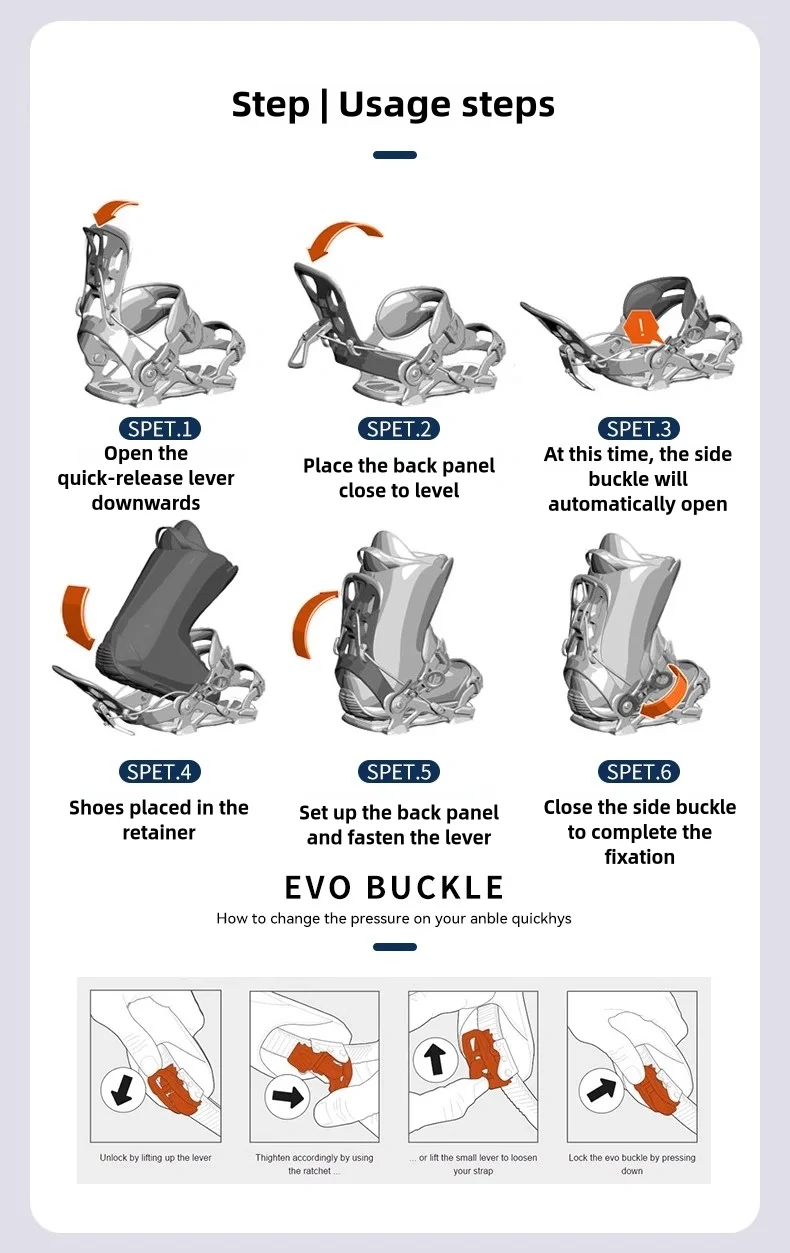 Step | Usage steps

SPET.1
Open the quick-release lever downwards

SPET.2
Place the back panel close to level

SPET.3
At this time, the side buckle will automatically open

SPET.4
Shoes placed in the retainer

SPET.5
Set up the back panel and fasten the lever

SPET.6
Close the side buckle to complete the fixation

EVO BUCKLE
How to change the pressure on your anble quickhys

Unlock by lifting up the lever

Thighten accordingly by using the ratchet ...

... or lift the small lever to loosen your strap

Lock the evo buckle by pressing down