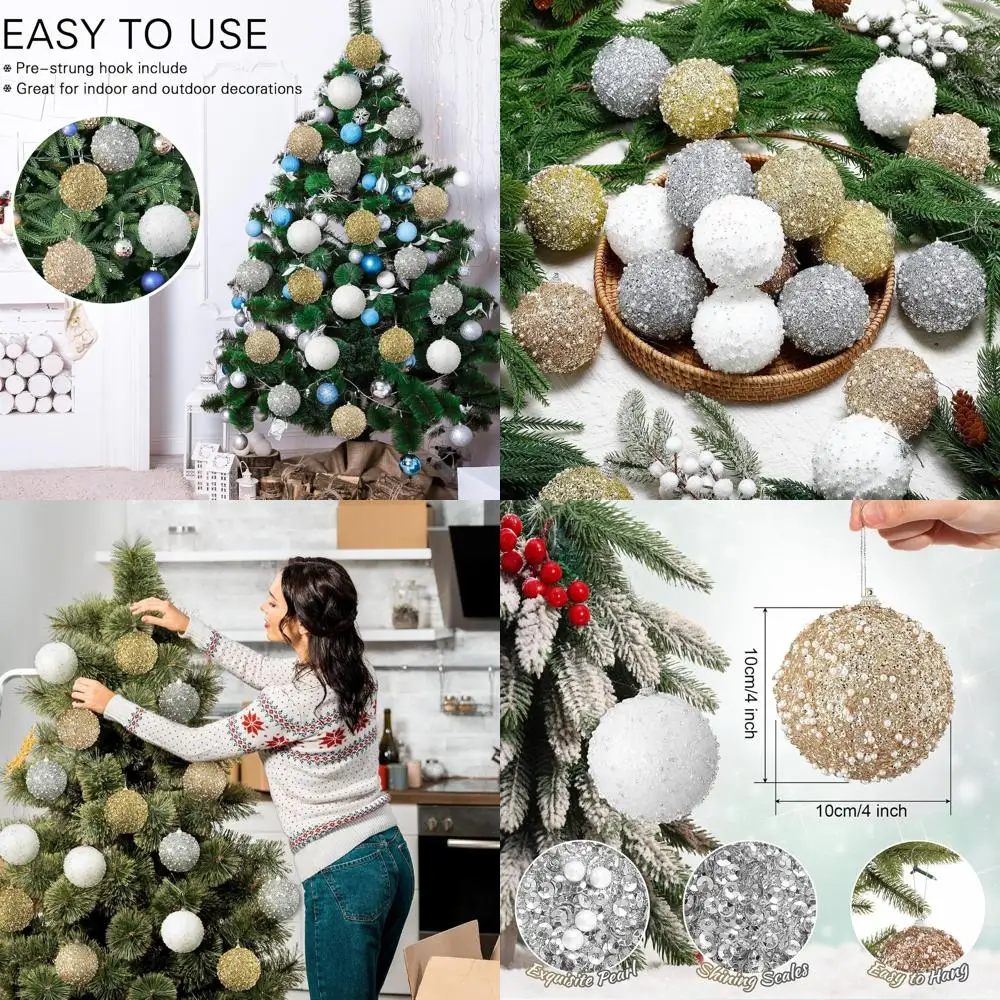 EASY TO USE
Pre-strung hook include
Great for indoor and outdoor decorations

10cm/4 inch

10cm/4 inch

Exquisite Pearl
Shining Scales
Easy to Hang