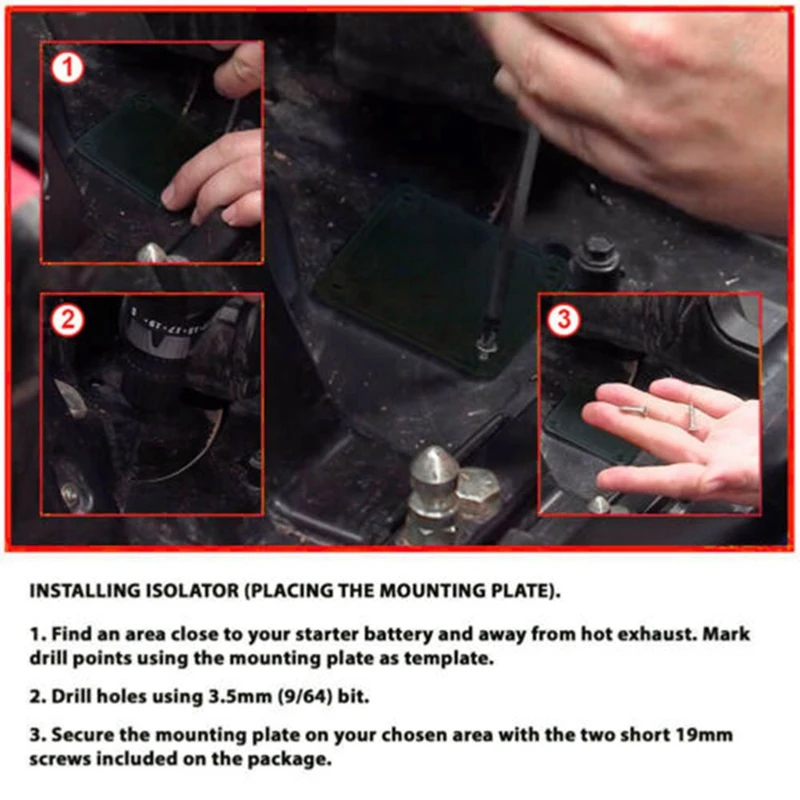 1

2

3

INSTALLING ISOLATOR (PLACING THE MOUNTING PLATE).

1. Find an area close to your starter battery and away from hot exhaust. Mark drill points using the mounting plate as template.

2. Drill holes using 3.5mm (9/64) bit.

3. Secure the mounting plate on your chosen area with the two short 19mm screws included on the package.