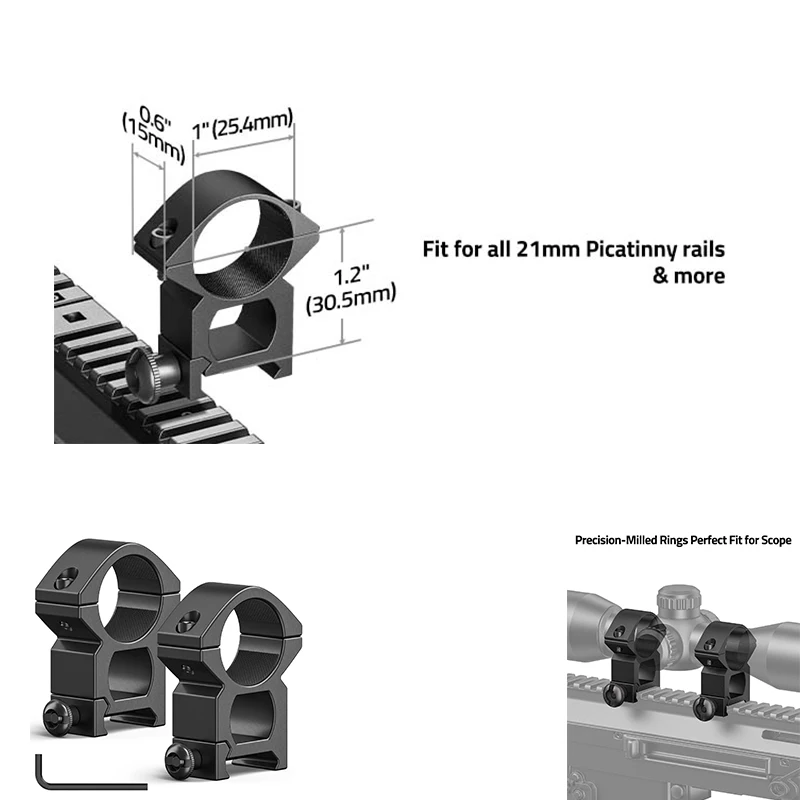 0.6" (15mm)

1"(25.4mm)

1.2" (30.5mm)

Fit for all 21mm Picatinny rails & more

Precision-Milled Rings Perfect Fit for Scope