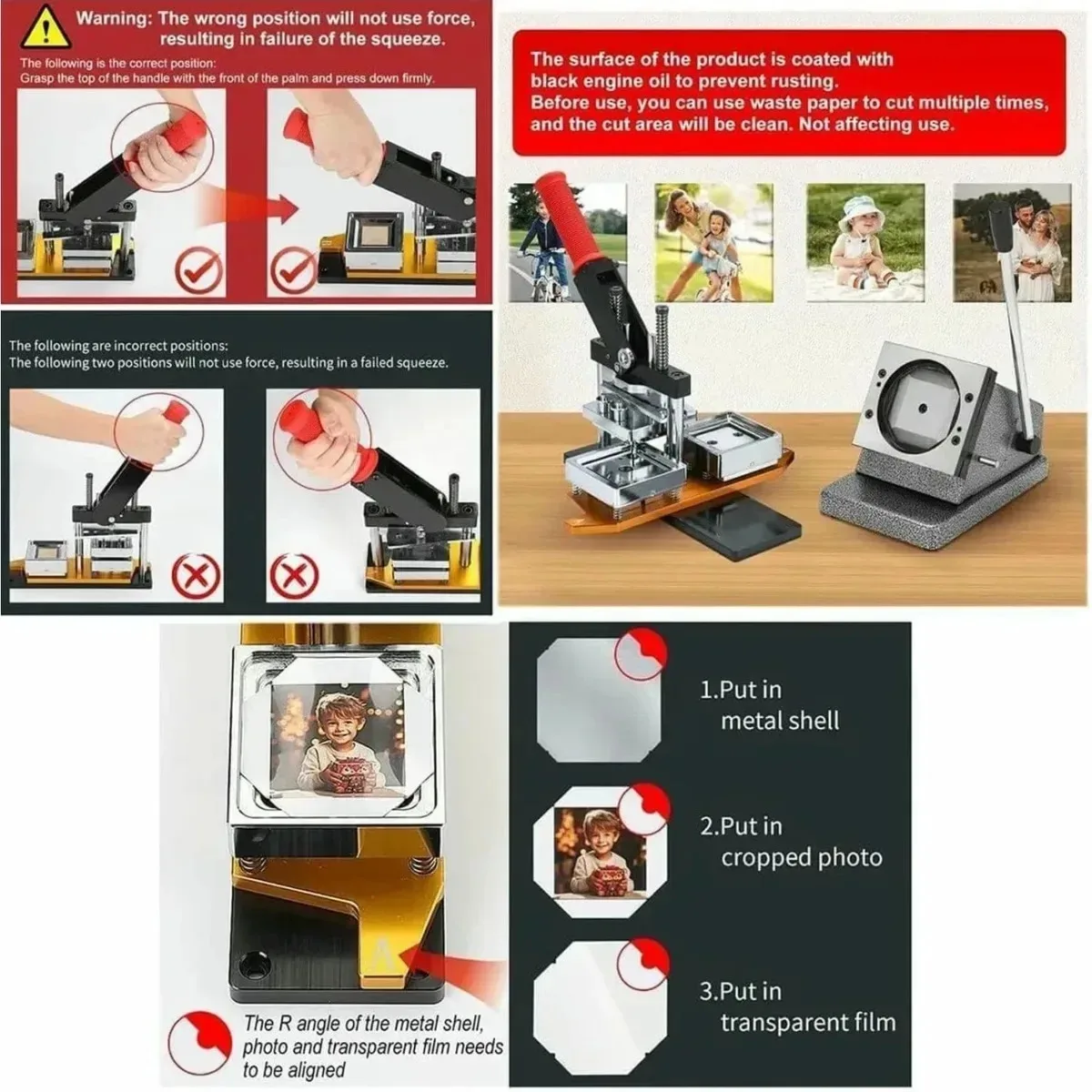 Warning: The wrong position will not use force, resulting in failure of the squeeze.

The following is the correct position:
Grasp the top of the handle with the front of the palm and press down firmly.

The following are incorrect positions:
The following two positions will not use force, resulting in a failed squeeze.

The surface of the product is coated with black engine oil to prevent rusting.
Before use, you can use waste paper to cut multiple times, and the cut area will be clean. Not affecting use.

A

The R angle of the metal shell, photo and transparent film needs to be aligned

1.Put in metal shell

2.Put in cropped photo

3.Put in transparent film