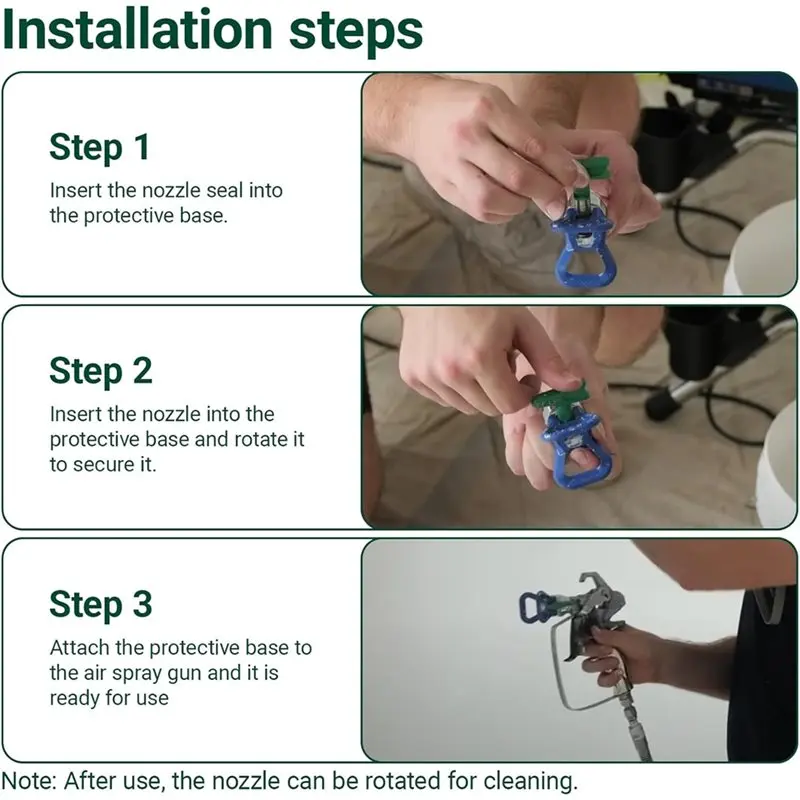 Installation steps

Step 1
Insert the nozzle seal into the protective base.

Step 2
Insert the nozzle into the protective base and rotate it to secure it.

Step 3
Attach the protective base to the air spray gun and it is ready for use

Note: After use, the nozzle can be rotated for cleaning.