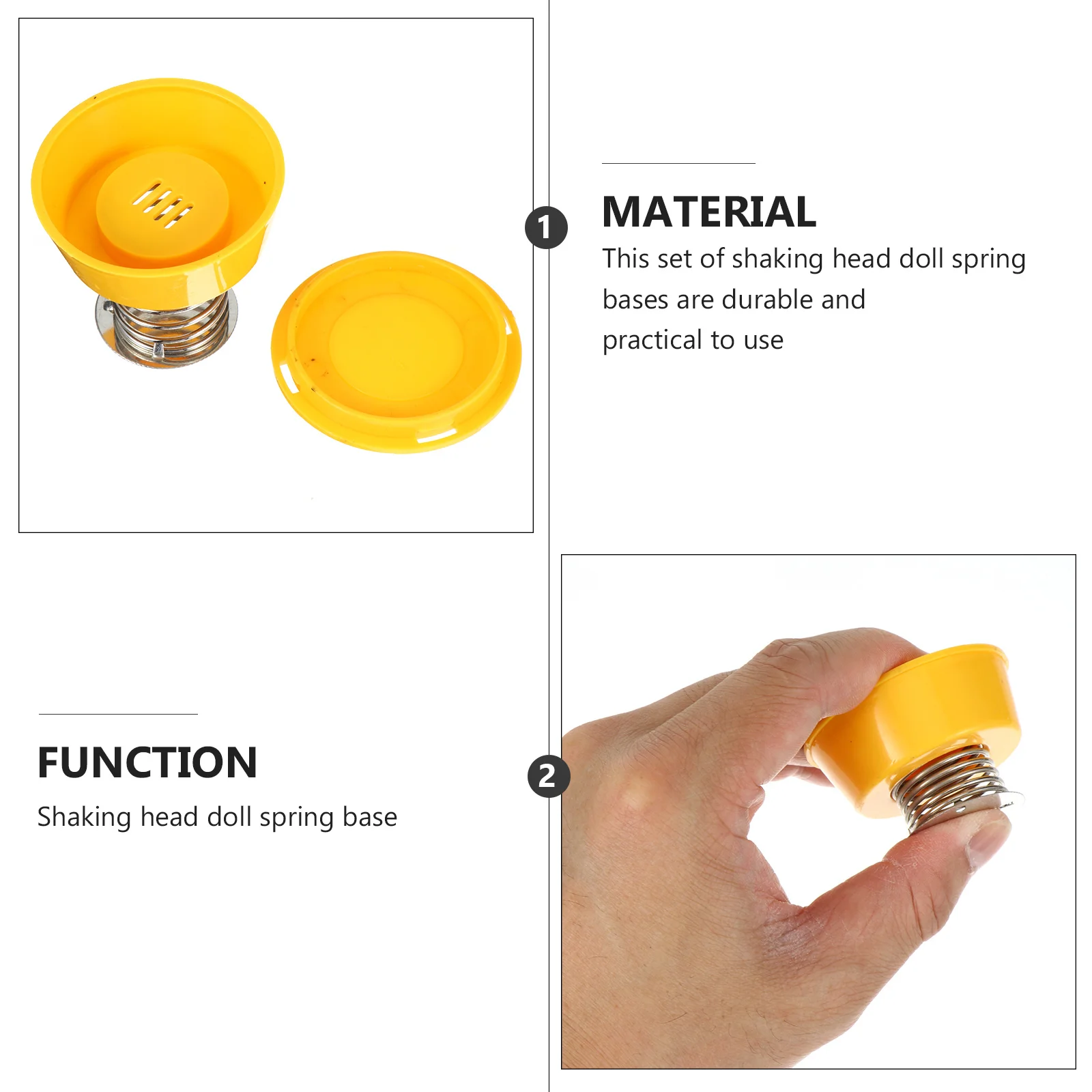 1

MATERIAL

This set of shaking head doll spring bases are durable and practical to use

FUNCTION

Shaking head doll spring base

2