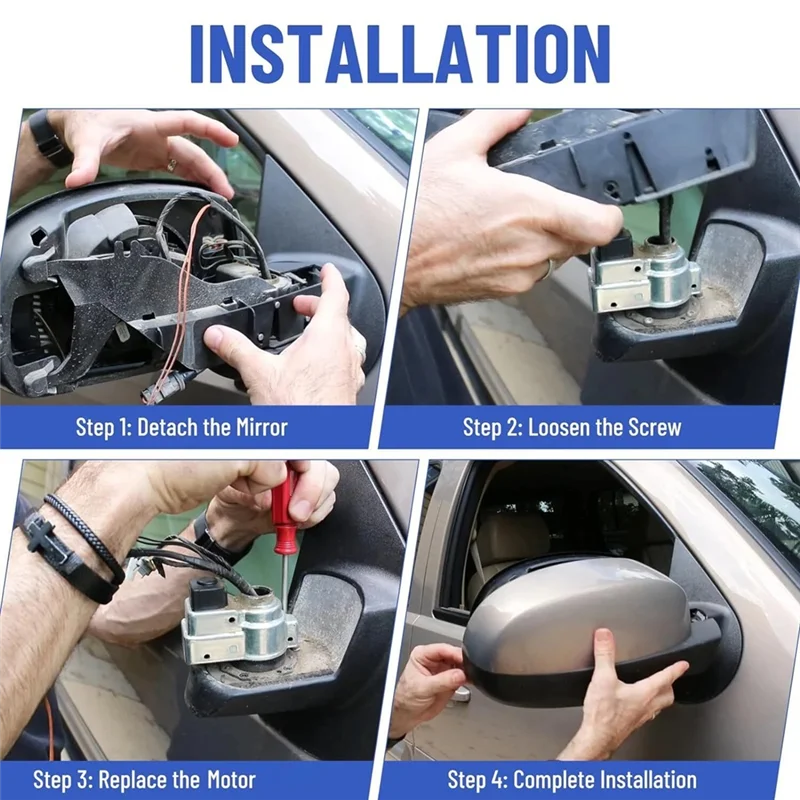 INSTALLATION

Step 1: Detach the Mirror

Step 2: Loosen the Screw

Step 3: Replace the Motor

Step 4: Complete Installation