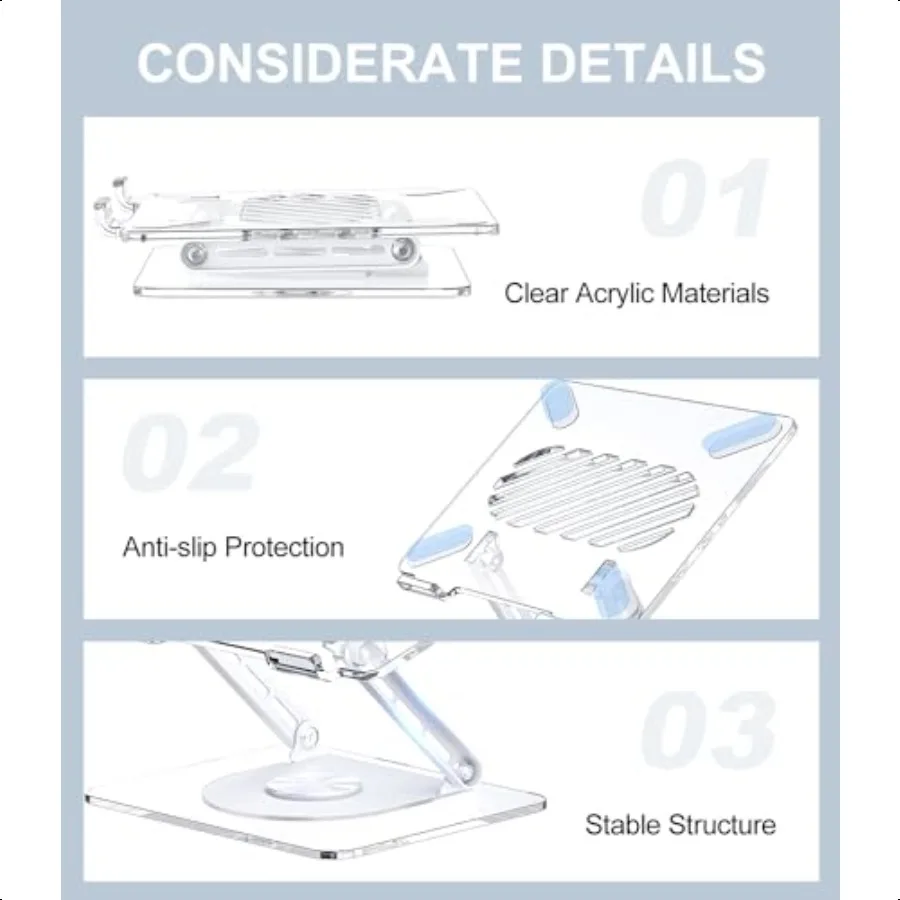 CONSIDERATE DETAILS

01

Clear Acrylic Materials

02

Anti-slip Protection

03

Stable Structure