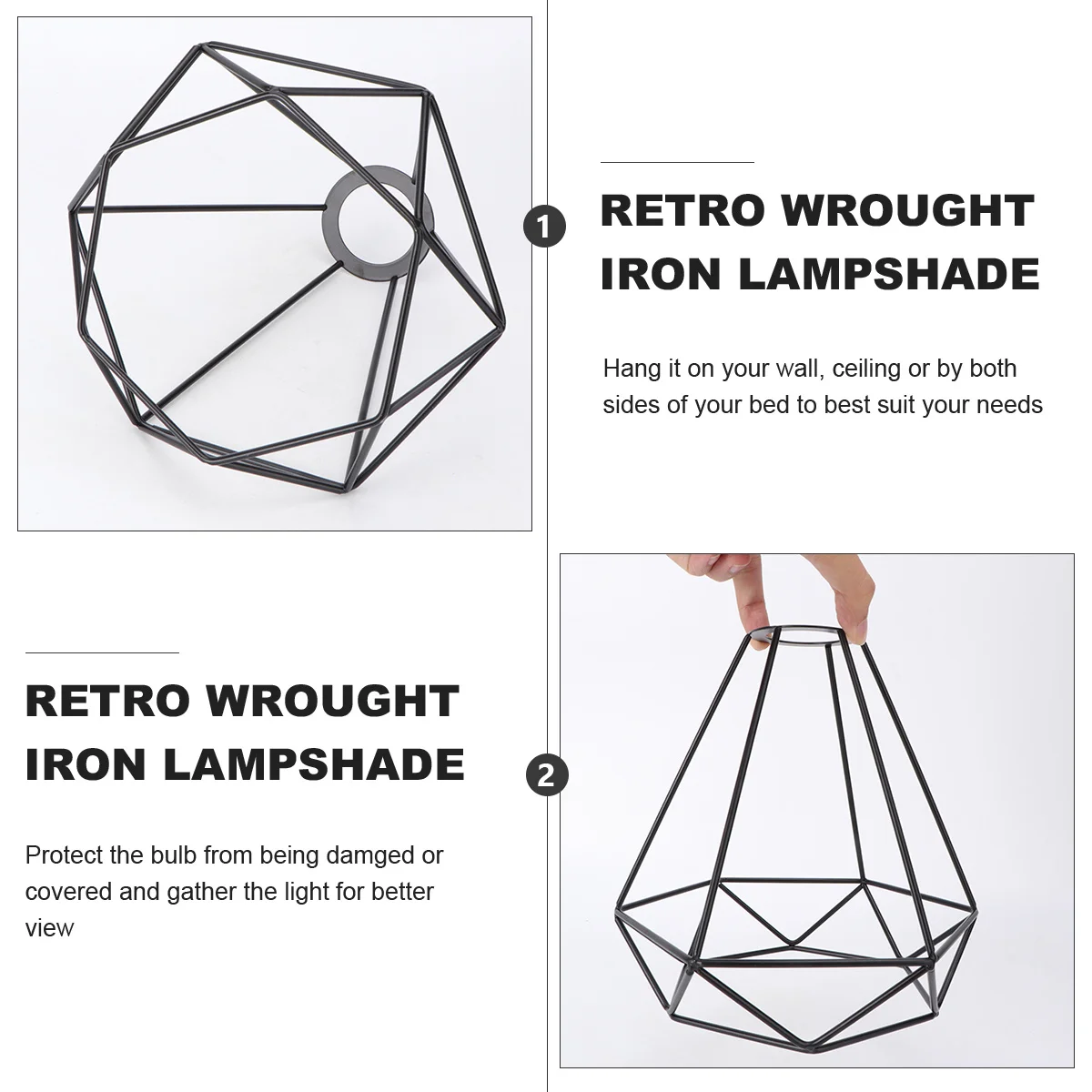 1

RETRO WROUGHT IRON LAMPSHADE

Hang it on your wall, ceiling or by both sides of your bed to best suit your needs

RETRO WROUGHT IRON LAMPSHADE

Protect the bulb from being damged or covered and gather the light for better view

2