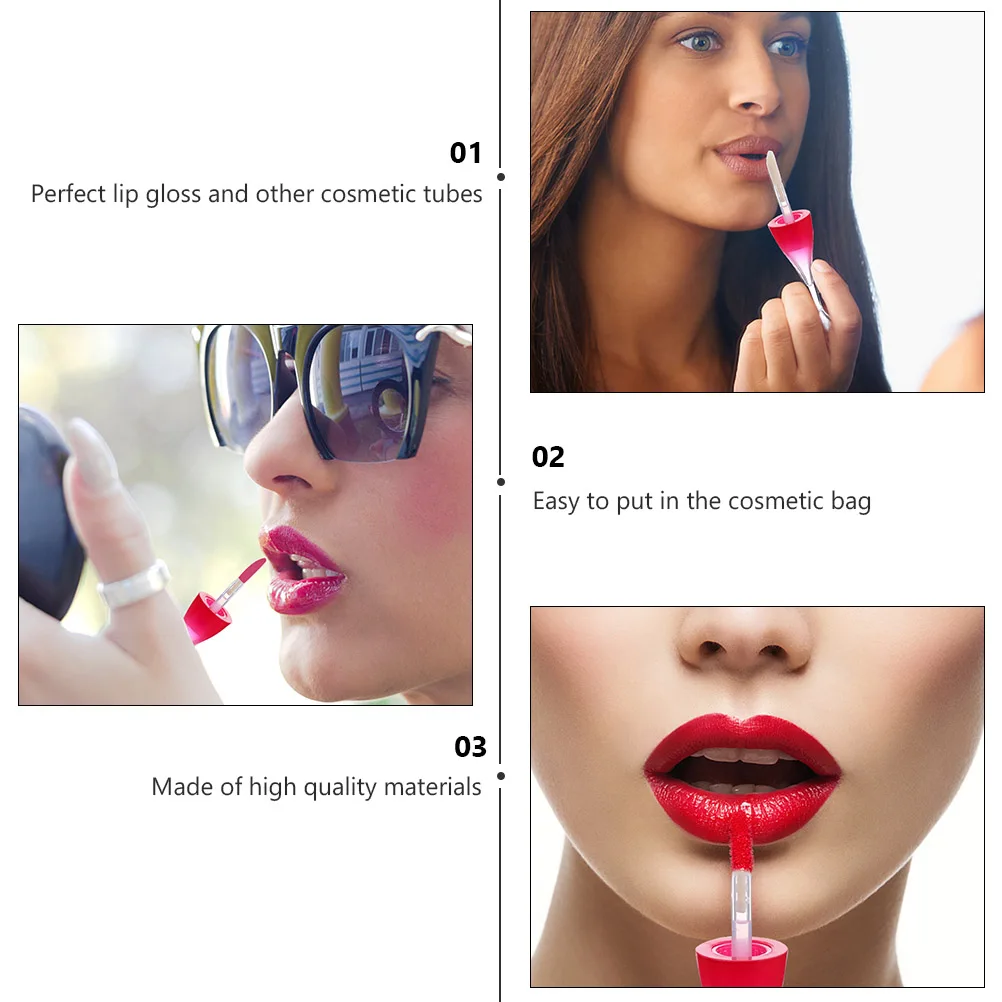 01
Perfect lip gloss and other cosmetic tubes

02
Easy to put in the cosmetic bag

03
Made of high quality materials