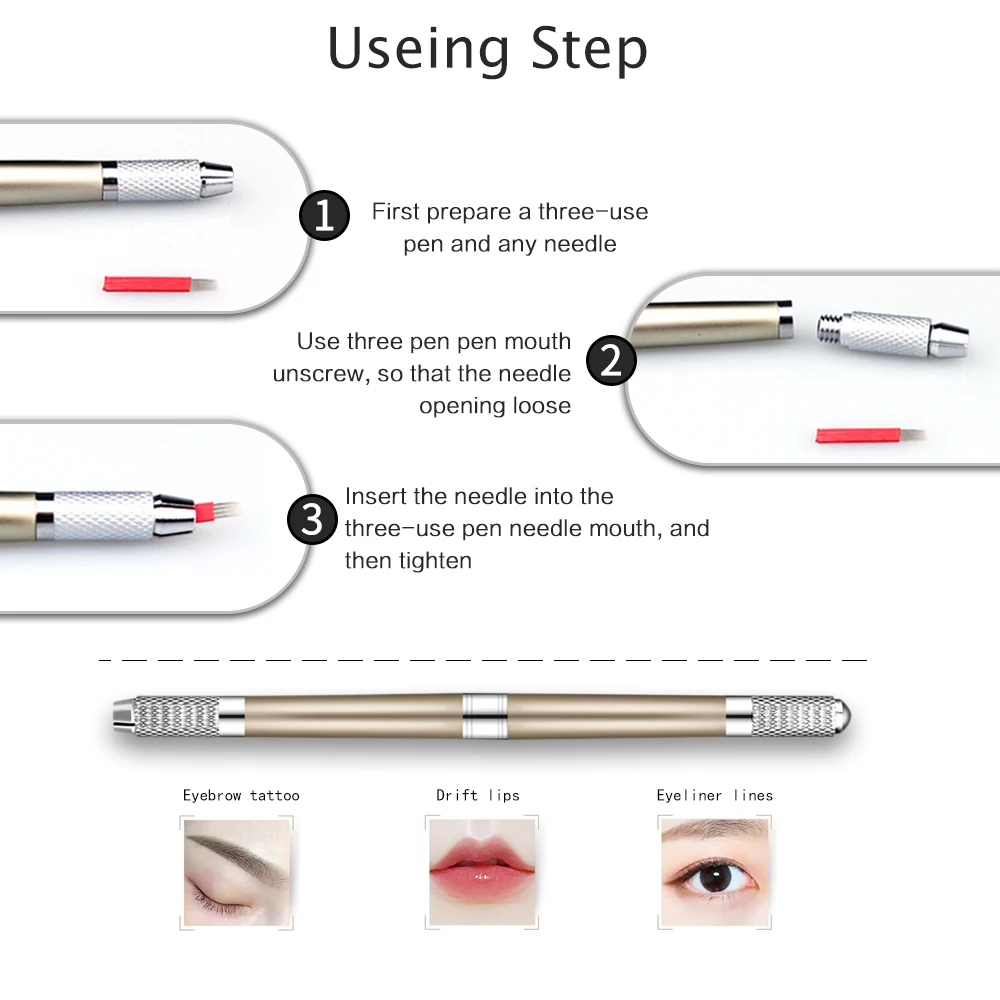 Useing Step

1 First prepare a three-use pen and any needle

Use three pen pen mouth unscrew, so that the needle opening loose 2

3 Insert the needle into the three-use pen needle mouth, and then tighten

Eyebrow tattoo

Drift lips

Eyeliner lines