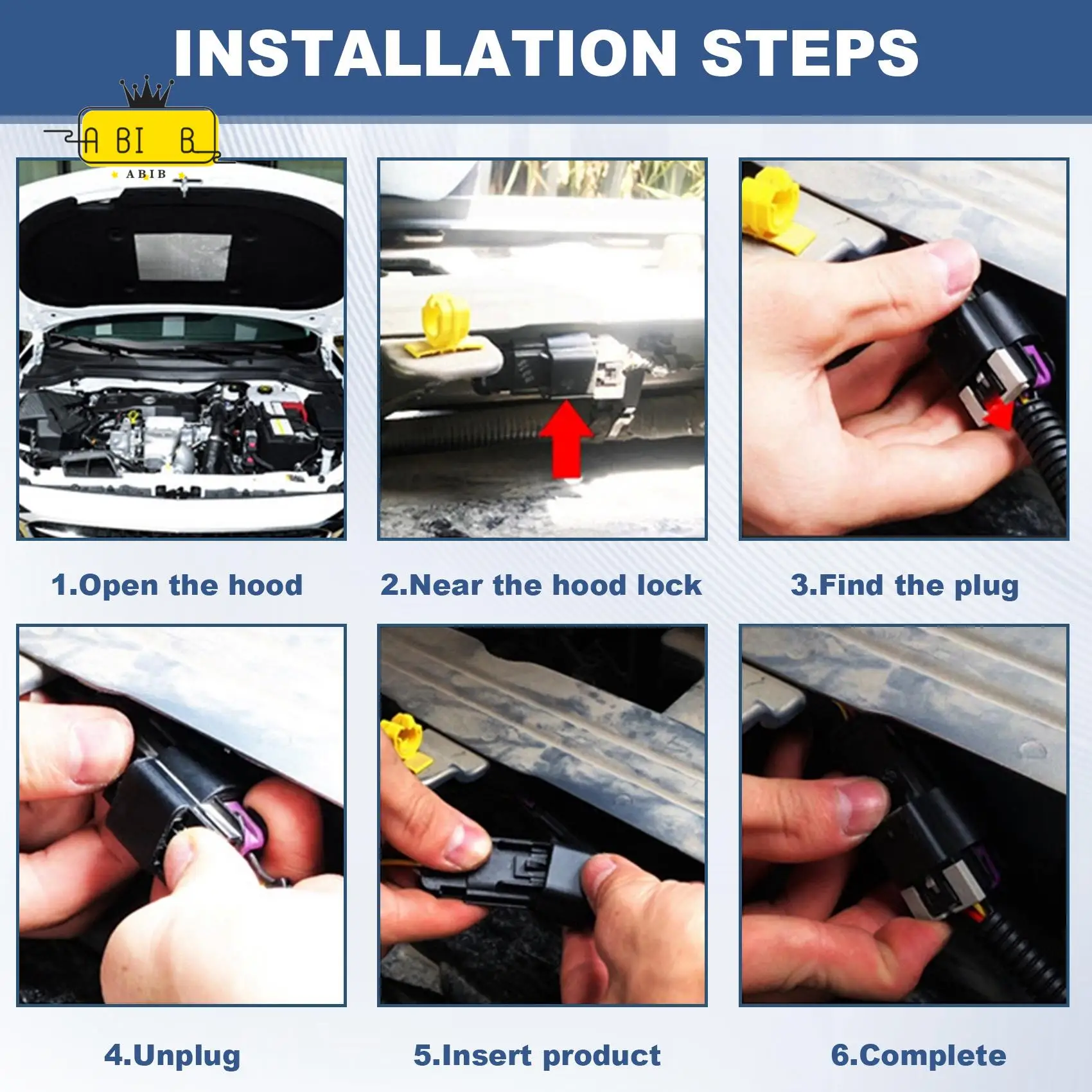 INSTALLATION STEPS

A BI B
ABIB

1.Open the hood

2.Near the hood lock

3.Find the plug

4.Unplug

5.Insert product

6.Complete