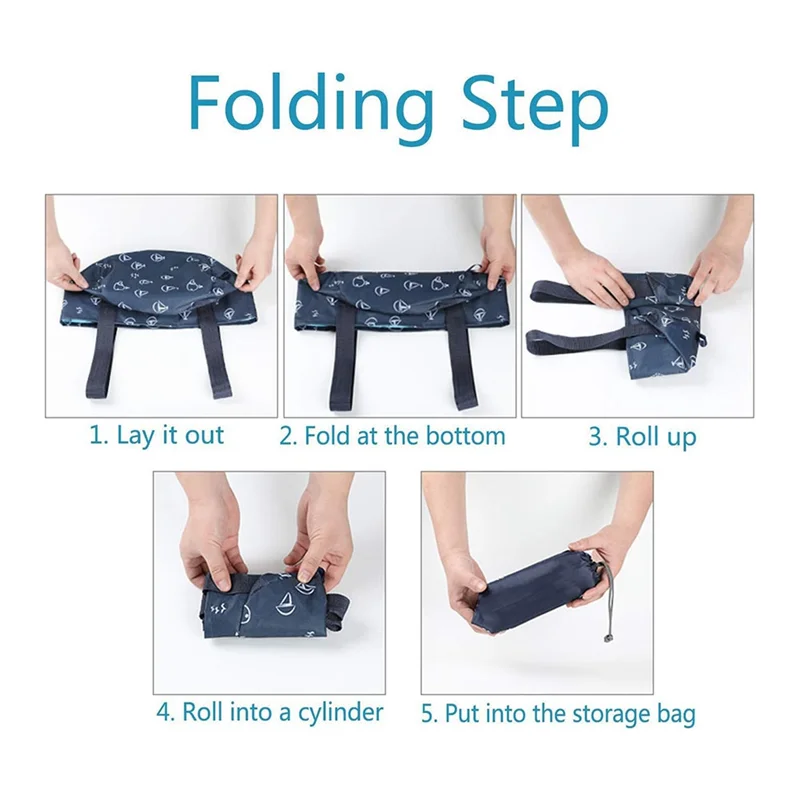 Folding Step

1. Lay it out

2. Fold at the bottom

3. Roll up

4. Roll into a cylinder

5. Put into the storage bag