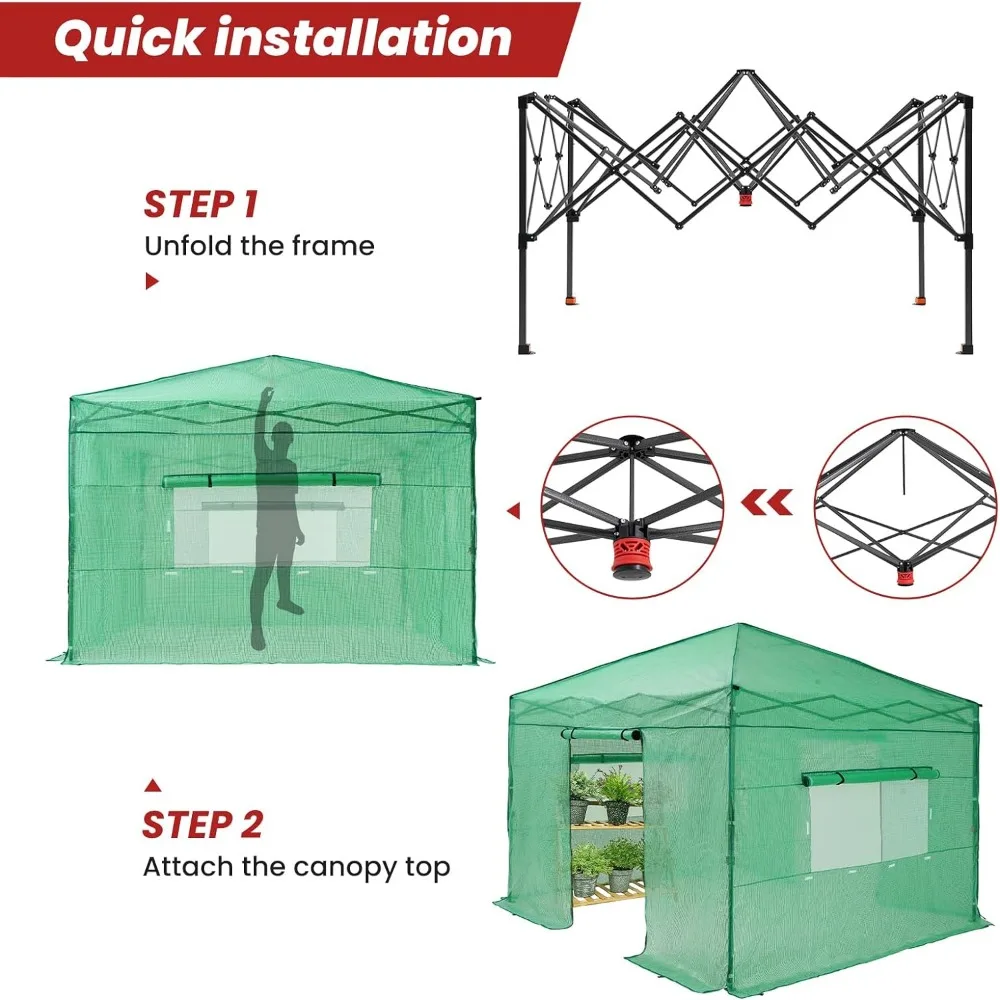 Quick installation

STEP 1
Unfold the frame

STEP 2
Attach the canopy top