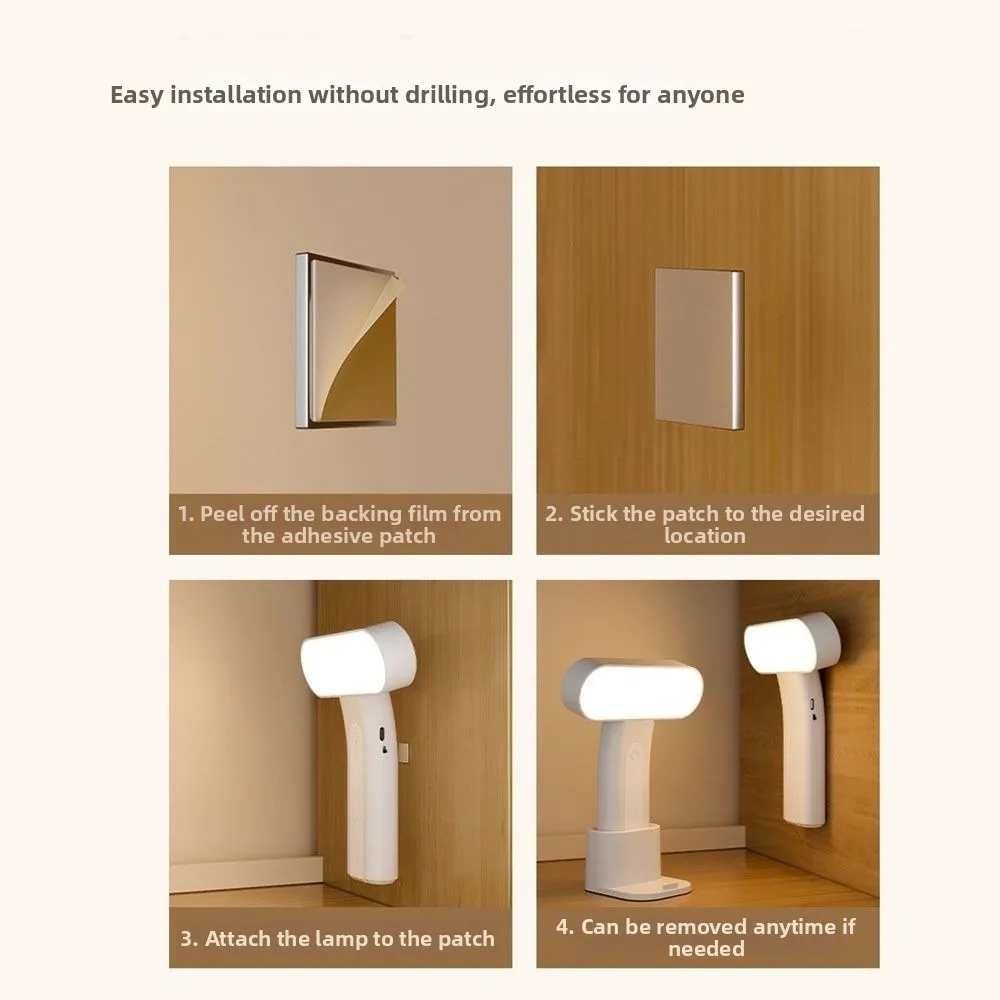 Easy installation without drilling, effortless for anyone

1. Peel off the backing film from the adhesive patch

2. Stick the patch to the desired location

3. Attach the lamp to the patch

4. Can be removed anytime if needed