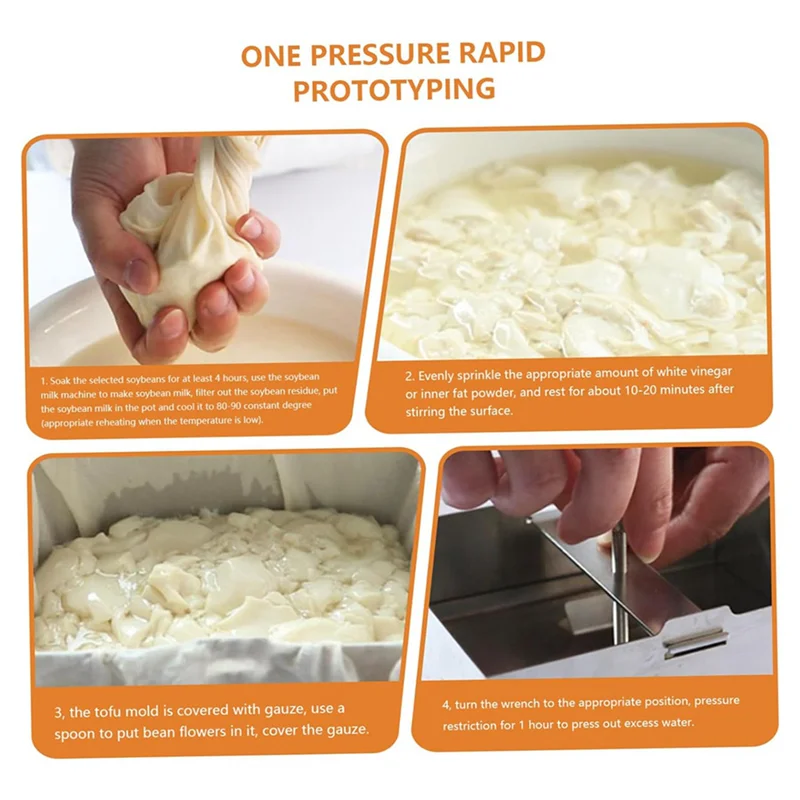 ONE PRESSURE RAPID PROTOTYPING

1. Soak the selected soybeans for at least 4 hours, use the soybean milk machine to make soybean milk, filter out the soybean residue, put the soybean milk in the pot and cool it to 80-90 constant degree (appropriate reheating when the temperature is low).

2. Evenly sprinkle the appropriate amount of white vinegar or inner fat powder, and rest for about 10-20 minutes after stirring the surface.

3, the tofu mold is covered with gauze, use a spoon to put bean flowers in it, cover the gauze.

4, turn the wrench to the appropriate position, pressure restriction for 1 hour to press out excess water.