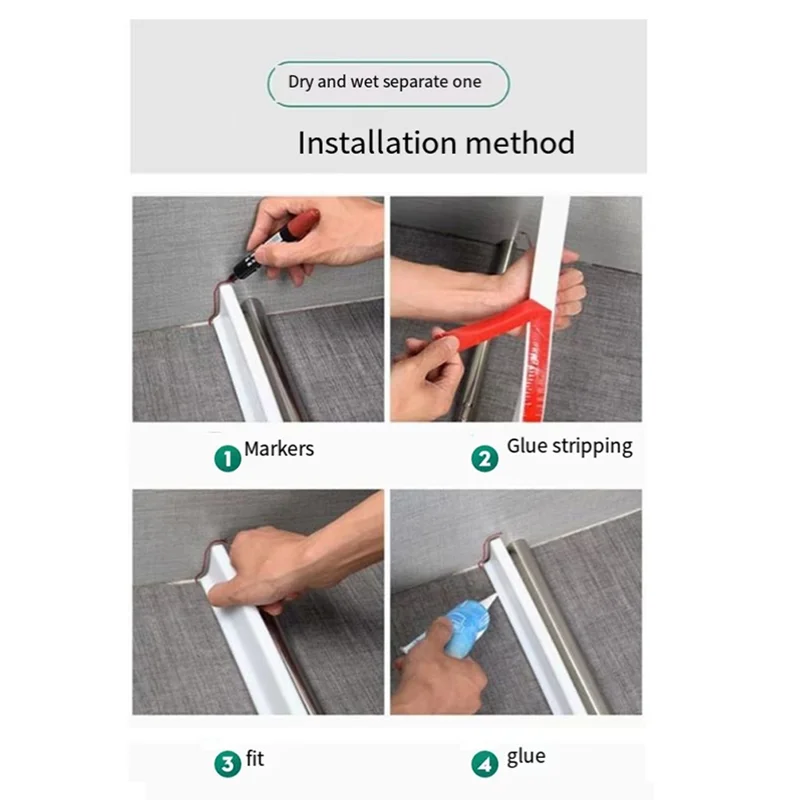 Dry and wet separate one

Installation method

1 Markers

2 Glue stripping

3 fit

4 glue