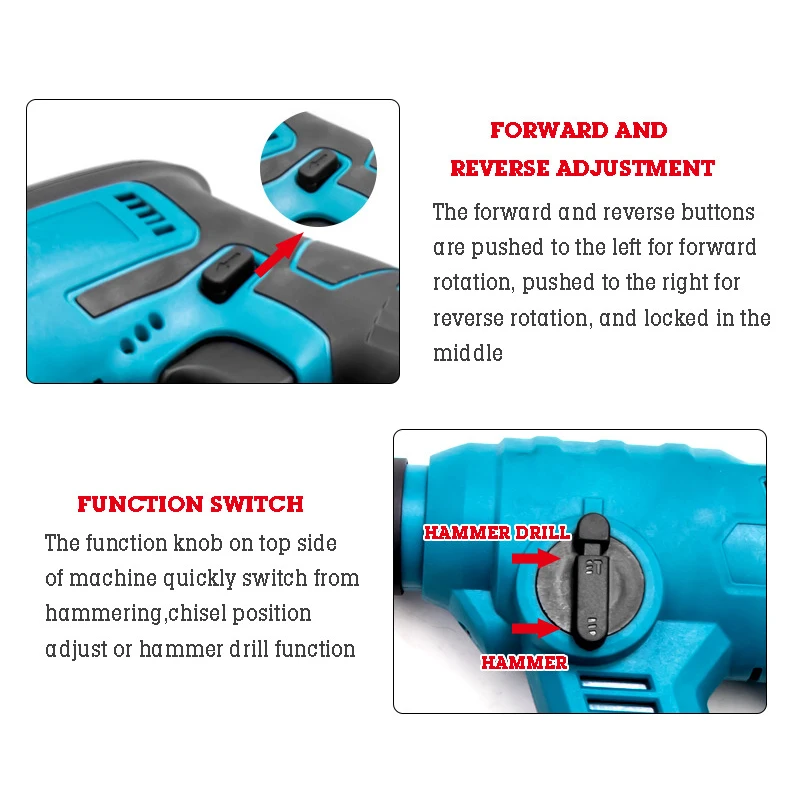 FORWARD AND REVERSE ADJUSTMENT

The forward and reverse buttons are pushed to the left for forward rotation, pushed to the right for reverse rotation, and locked in the middle

FUNCTION SWITCH

The function knob on top side of machine quickly switch from hammering,chisel position adjust or hammer drill function

HAMMER DRILL

HAMMER