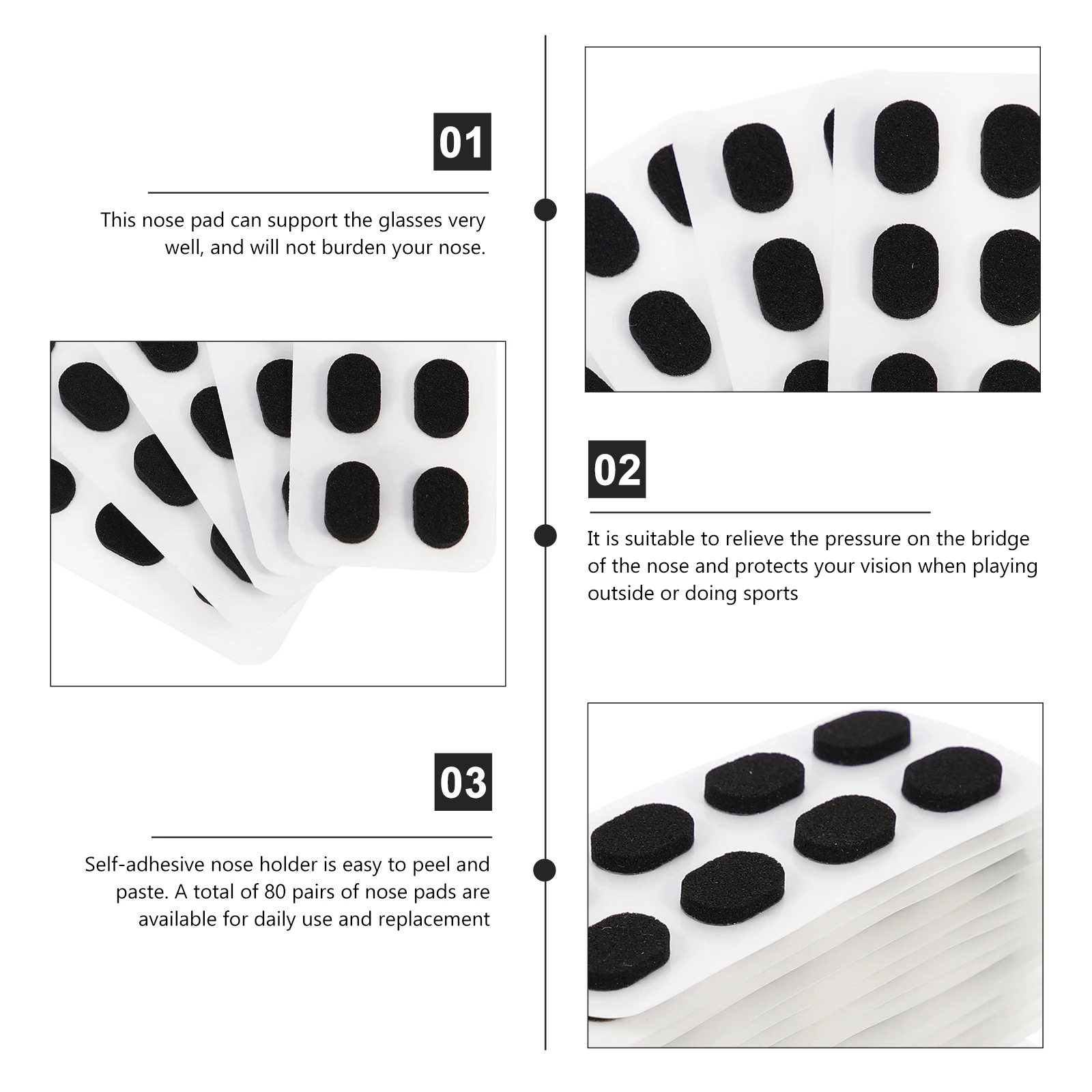 01

This nose pad can support the glasses very well, and will not burden your nose.

02

It is suitable to relieve the pressure on the bridge of the nose and protects your vision when playing outside or doing sports

03

Self-adhesive nose holder is easy to peel and paste. A total of 80 pairs of nose pads are available for daily use and replacement