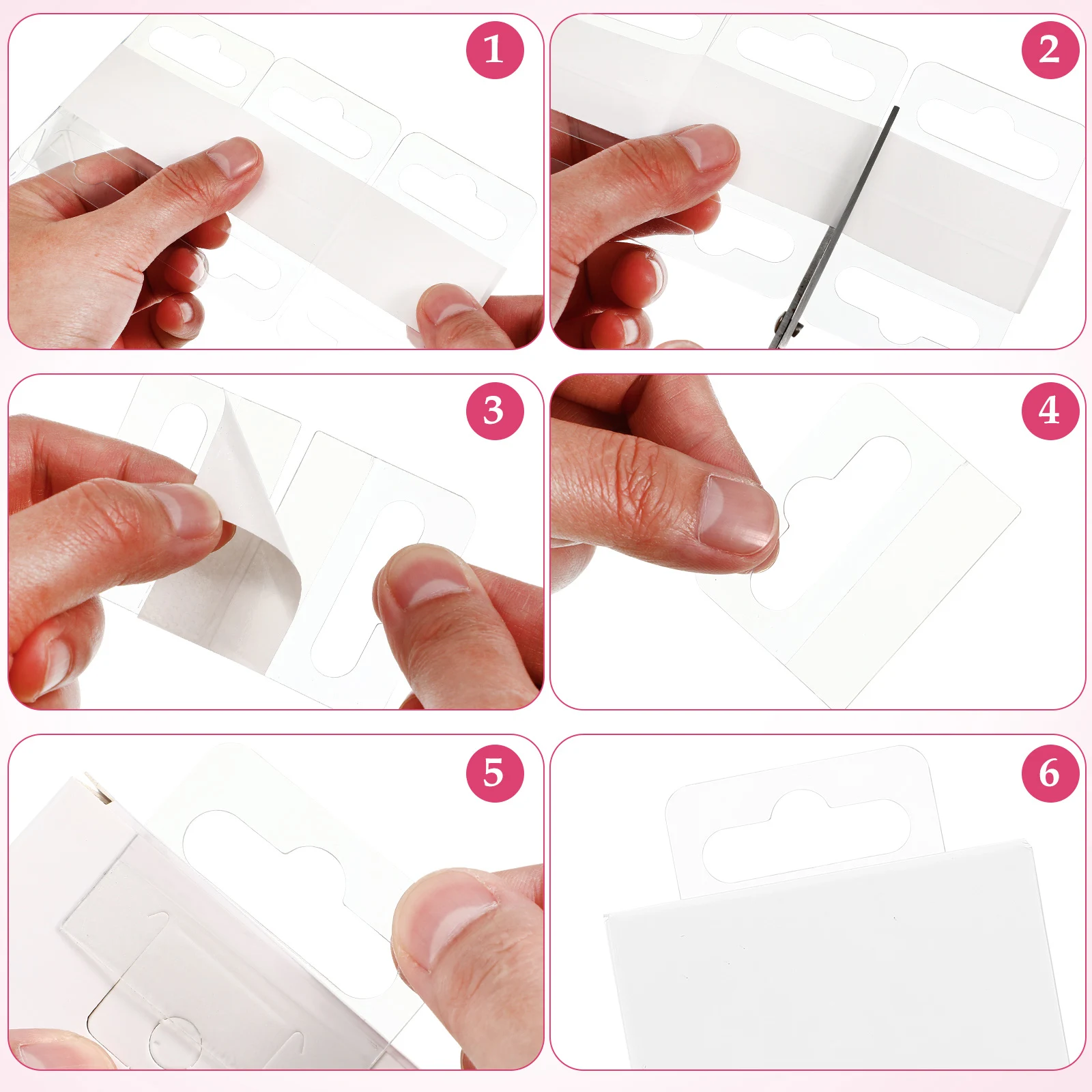 1

2

3

4

5

6