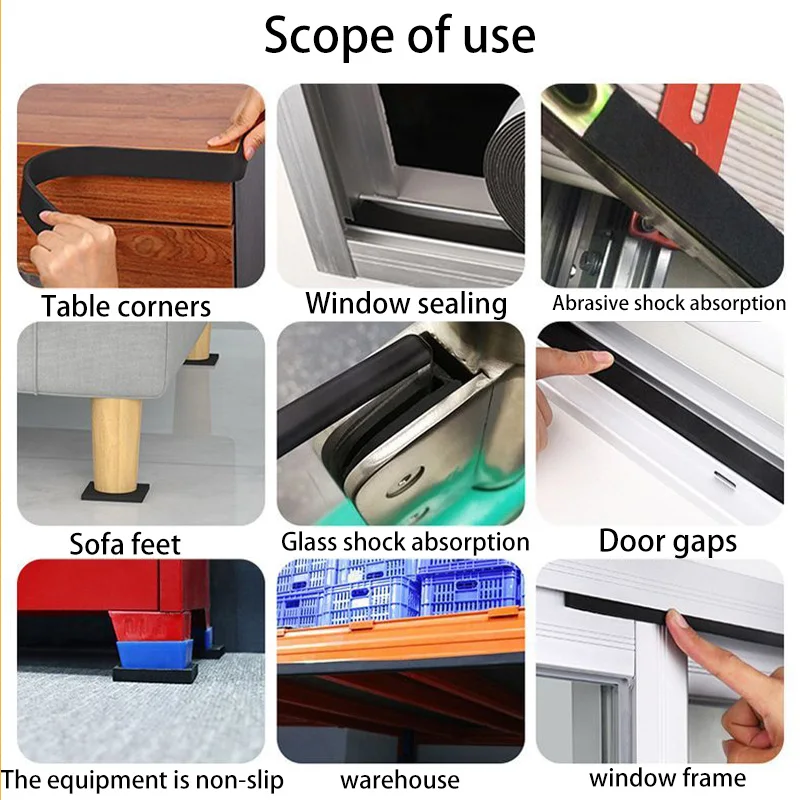 Scope of use

Table corners

Window sealing

Abrasive shock absorption

Sofa feet

Glass shock absorption

Door gaps

The equipment is non-slip

warehouse

window frame