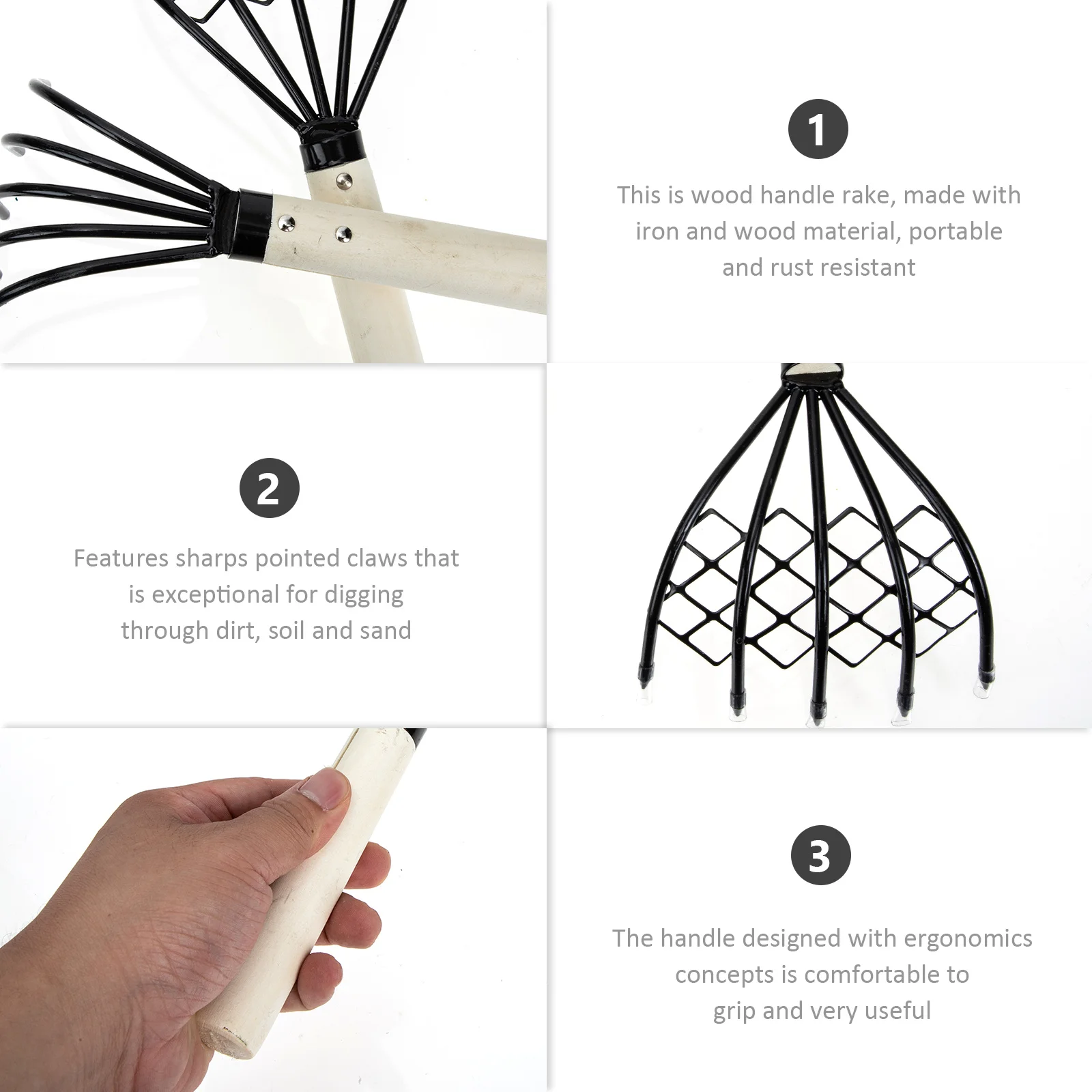 1

This is wood handle rake, made with iron and wood material, portable and rust resistant

2

Features sharps pointed claws that is exceptional for digging through dirt, soil and sand

3

The handle designed with ergonomics concepts is comfortable to grip and very useful