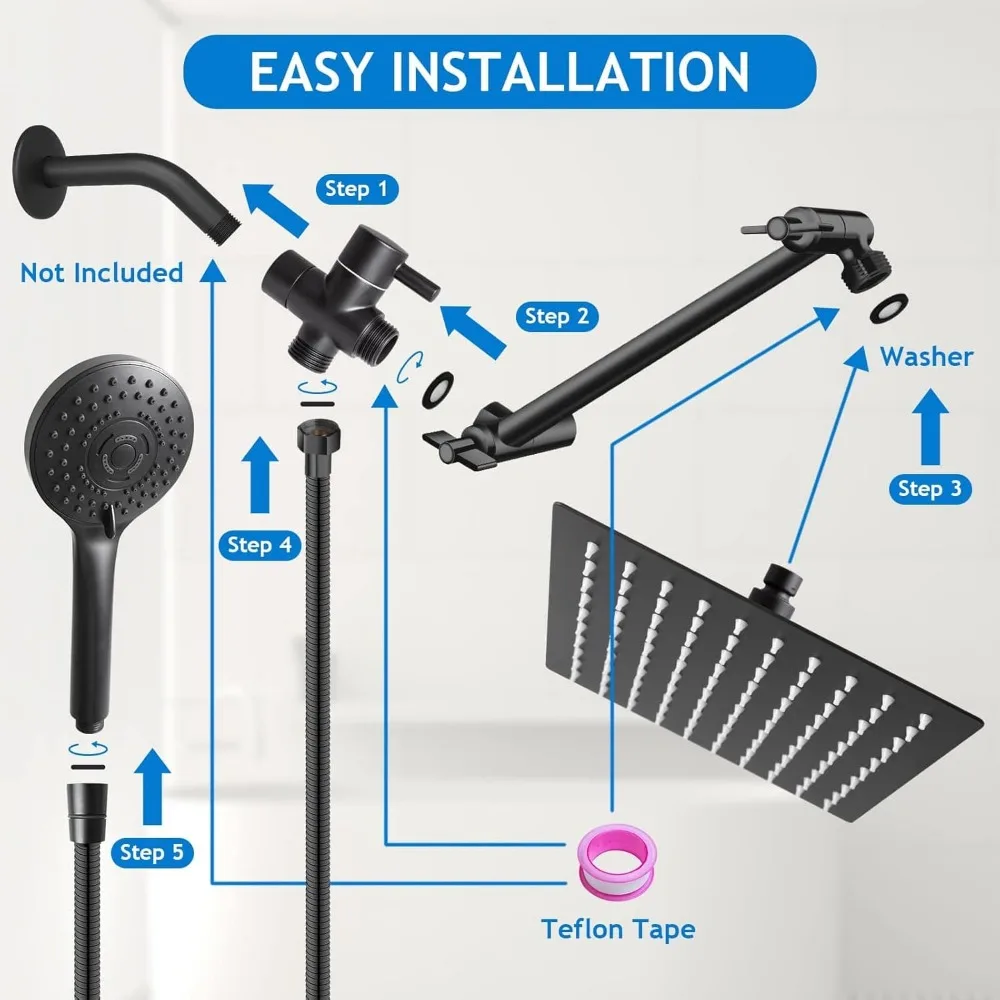 EASY INSTALLATION

Step 1

Not Included

Step 2

Washer

Step 3

Step 4

Step 5

Teflon Tape