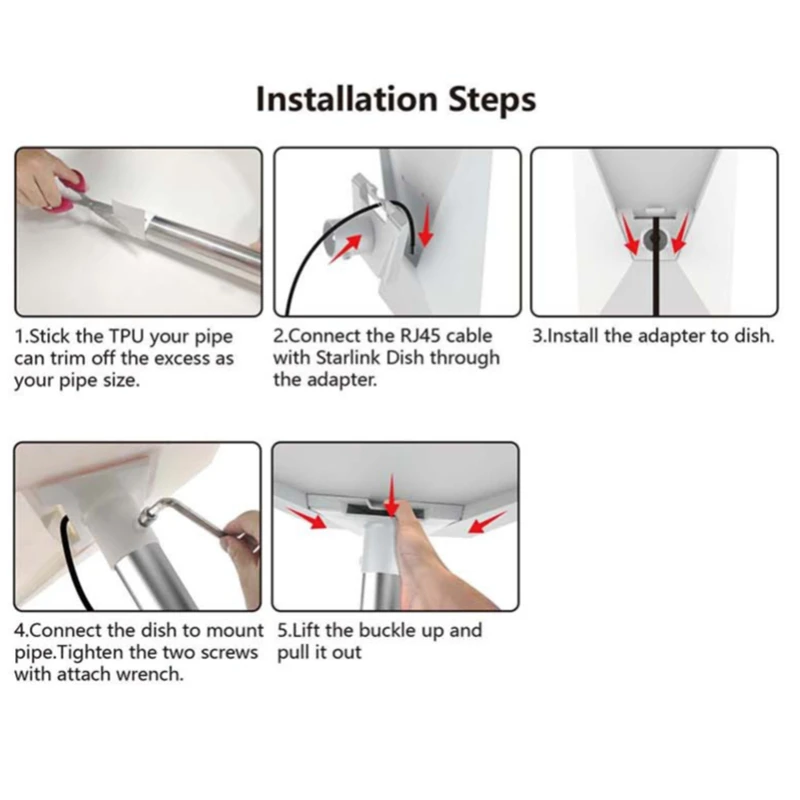 Installation Steps

1.Stick the TPU your pipe can trim off the excess as your pipe size.

2.Connect the RJ45 cable with Starlink Dish through the adapter.

3.Install the adapter to dish.

4.Connect the dish to mount pipe.Tighten the two screws with attach wrench.

5.Lift the buckle up and pull it out