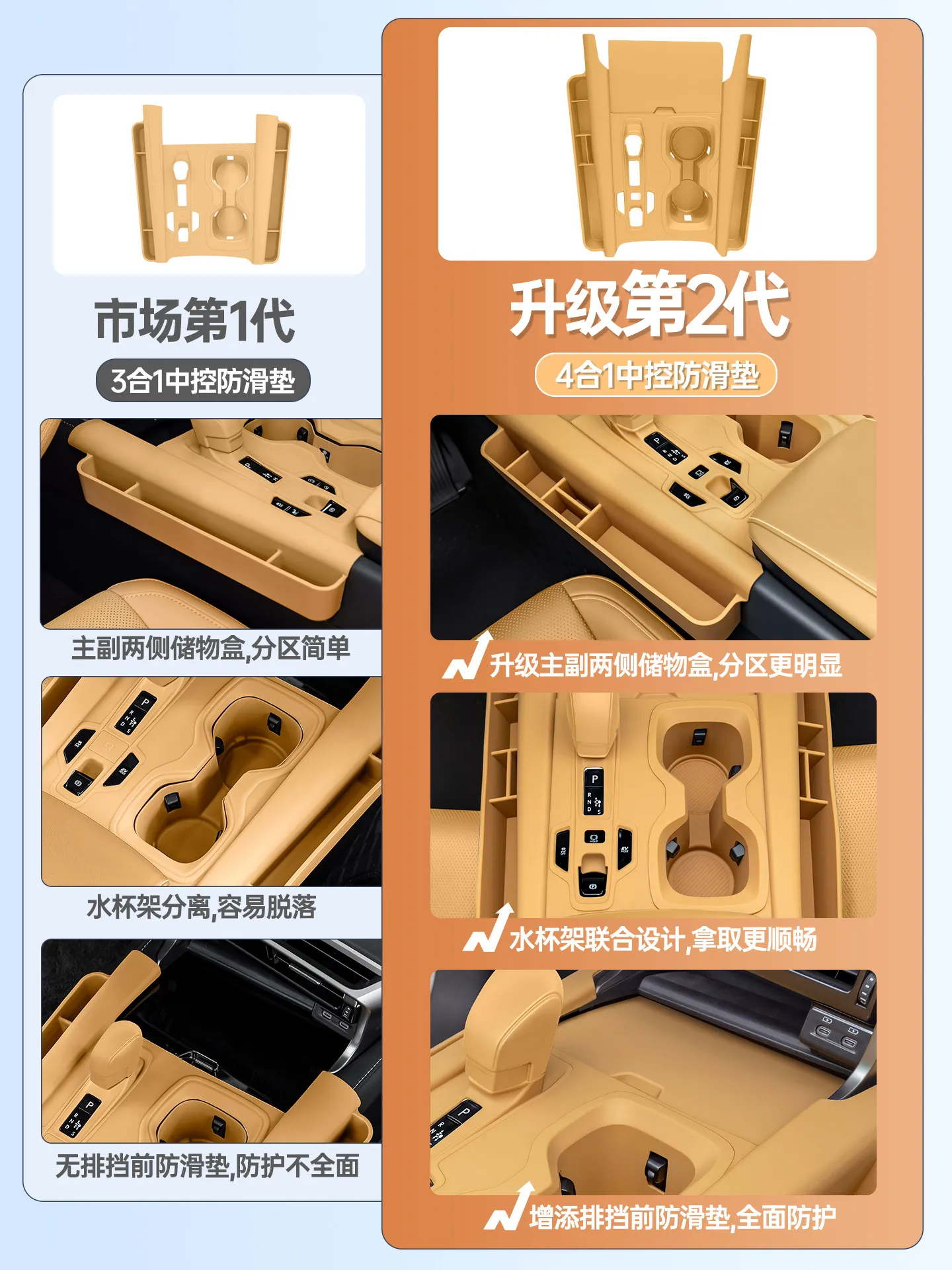 市场第1代

3合1中控防滑垫

主副两侧储物盒,分区简单

水杯架分离,容易脱落

无排挡前防滑垫,防护不全面

升级第2代

4合1中控防滑垫

升级主副两侧储物盒,分区更明显

水杯架联合设计,拿取更顺畅

增添排挡前防滑垫,全面防护