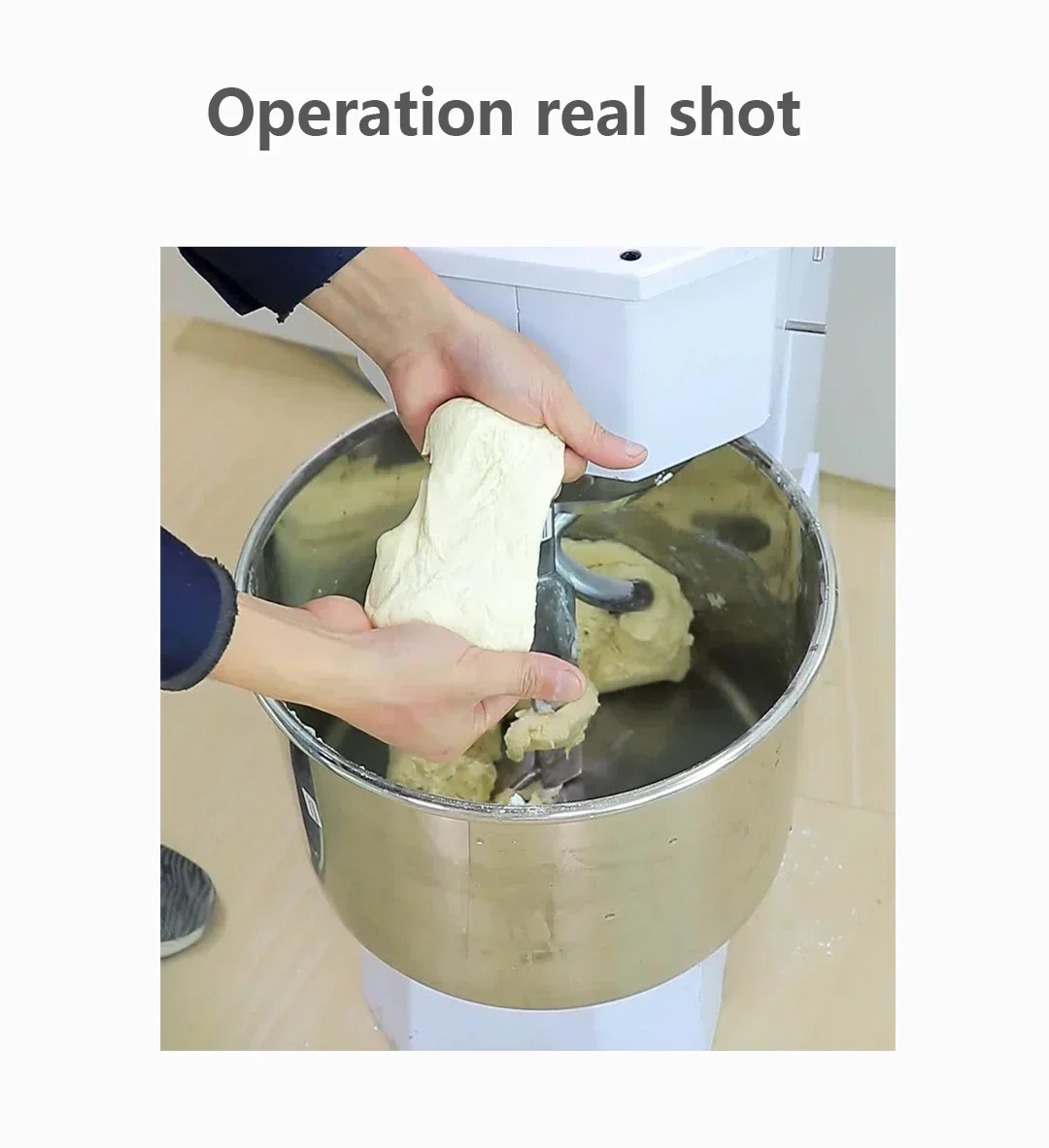 Operation real shot