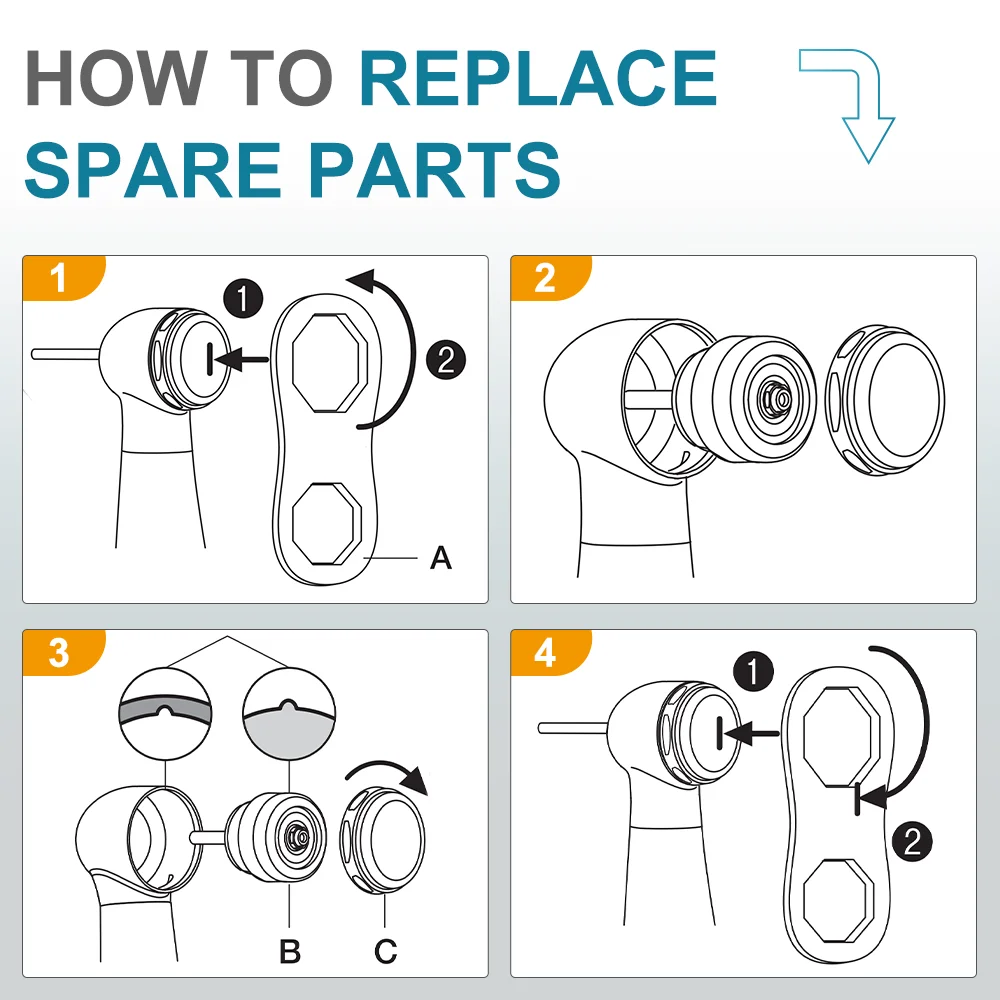 HOW TO REPLACE SPARE PARTS

1
1
2
A

2

3
B
C

4
1
2