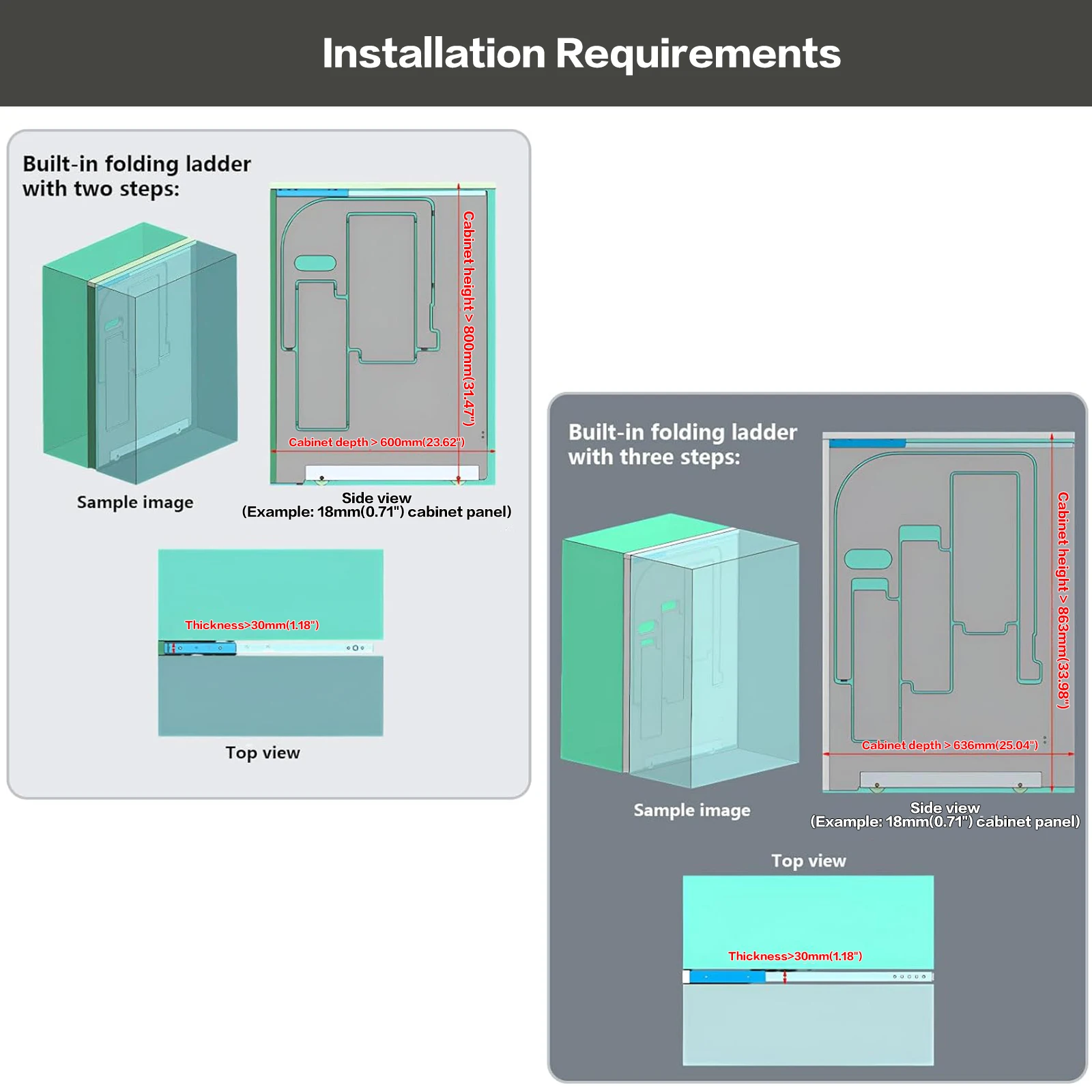 Installation Requirements

Built-in folding ladder with two steps:

Cabinet height > 800mm(31.47")

Cabinet depth > 600mm(23.62")

Sample image

Side view
(Example: 18mm(0.71") cabinet panel)

Thickness>30mm(1.18")

Top view

Built-in folding ladder with three steps:

Cabinet height > 863mm(33.98")

Cabinet depth > 636mm(25.04")

Sample image

Side view
(Example: 18mm(0.71") cabinet panel)

Top view

Thickness>30mm(1.18")