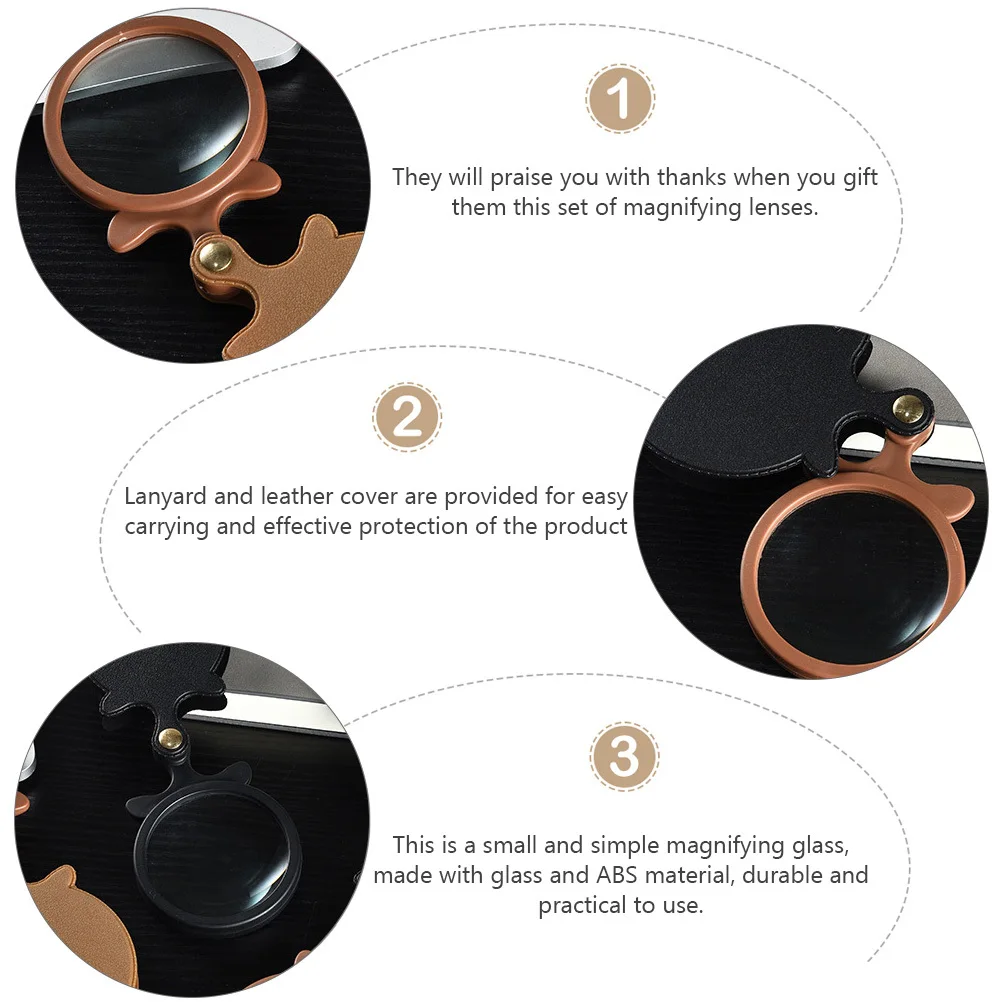 1

They will praise you with thanks when you gift them this set of magnifying lenses.

2

Lanyard and leather cover are provided for easy carrying and effective protection of the product

3

This is a small and simple magnifying glass, made with glass and ABS material, durable and practical to use.