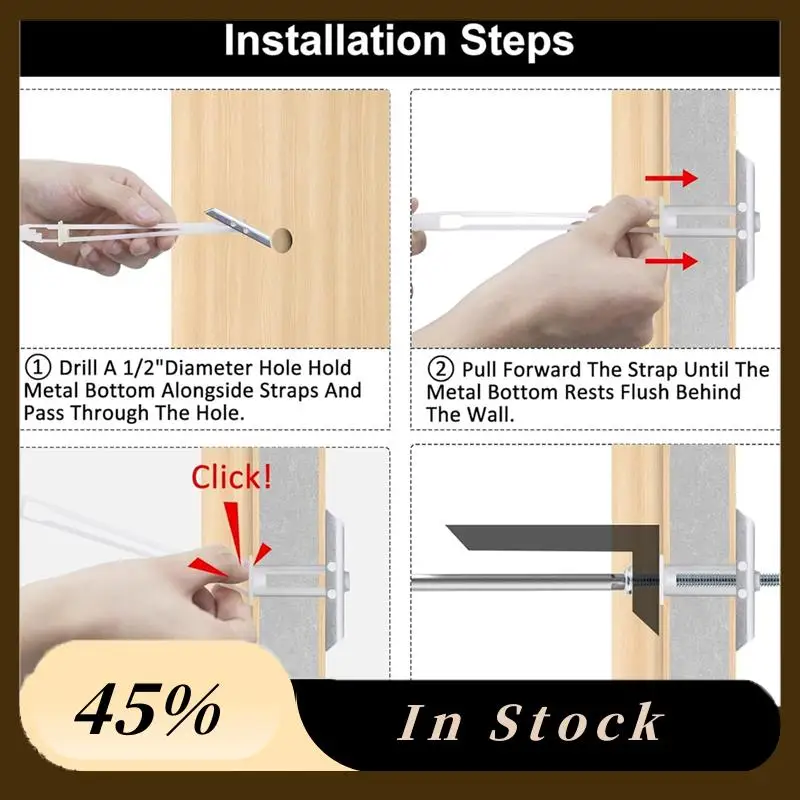 Installation Steps

① Drill A 1/2"Diameter Hole Hold Metal Bottom Alongside Straps And Pass Through The Hole.

② Pull Forward The Strap Until The Metal Bottom Rests Flush Behind The Wall.

Click!

45%

In Stock