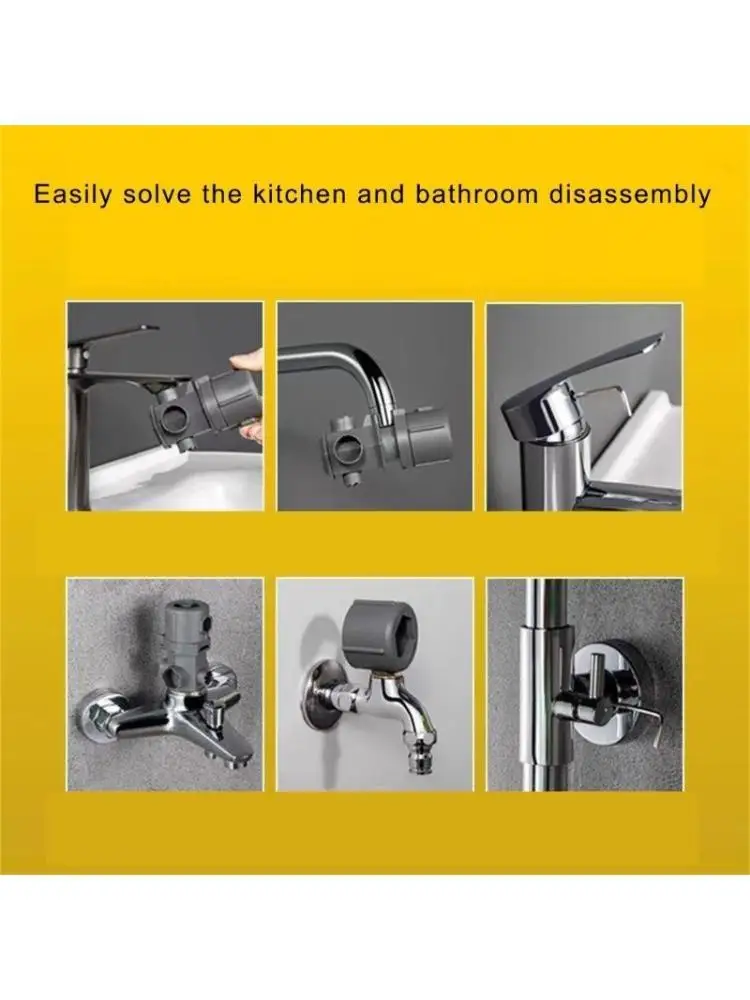 Easily solve the kitchen and bathroom disassembly