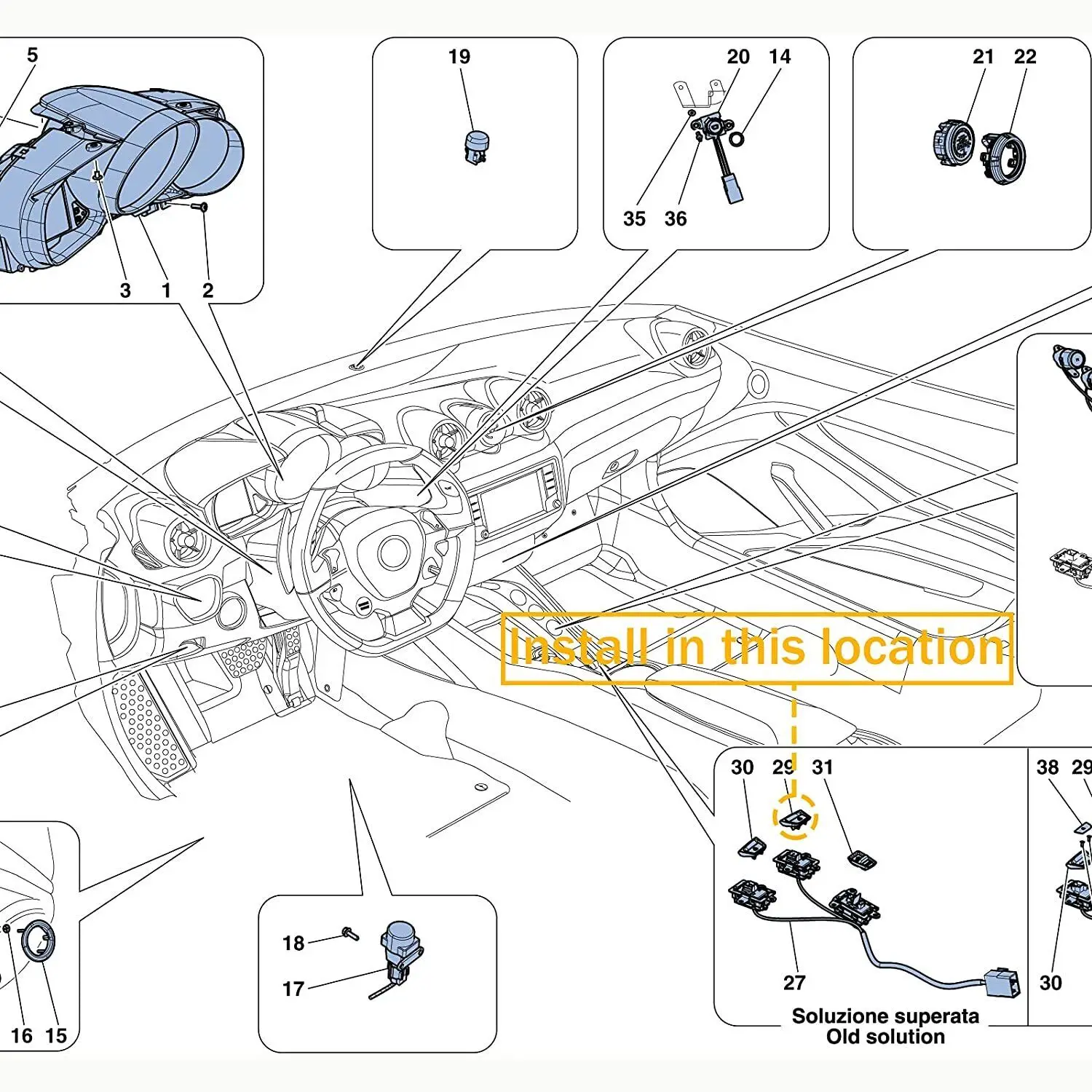 5

3 1 2

19

20 14

35 36

21 22

Install in this location

30 29 31

27

Soluzione superata
Old solution

38 29

30

18

17

16 15