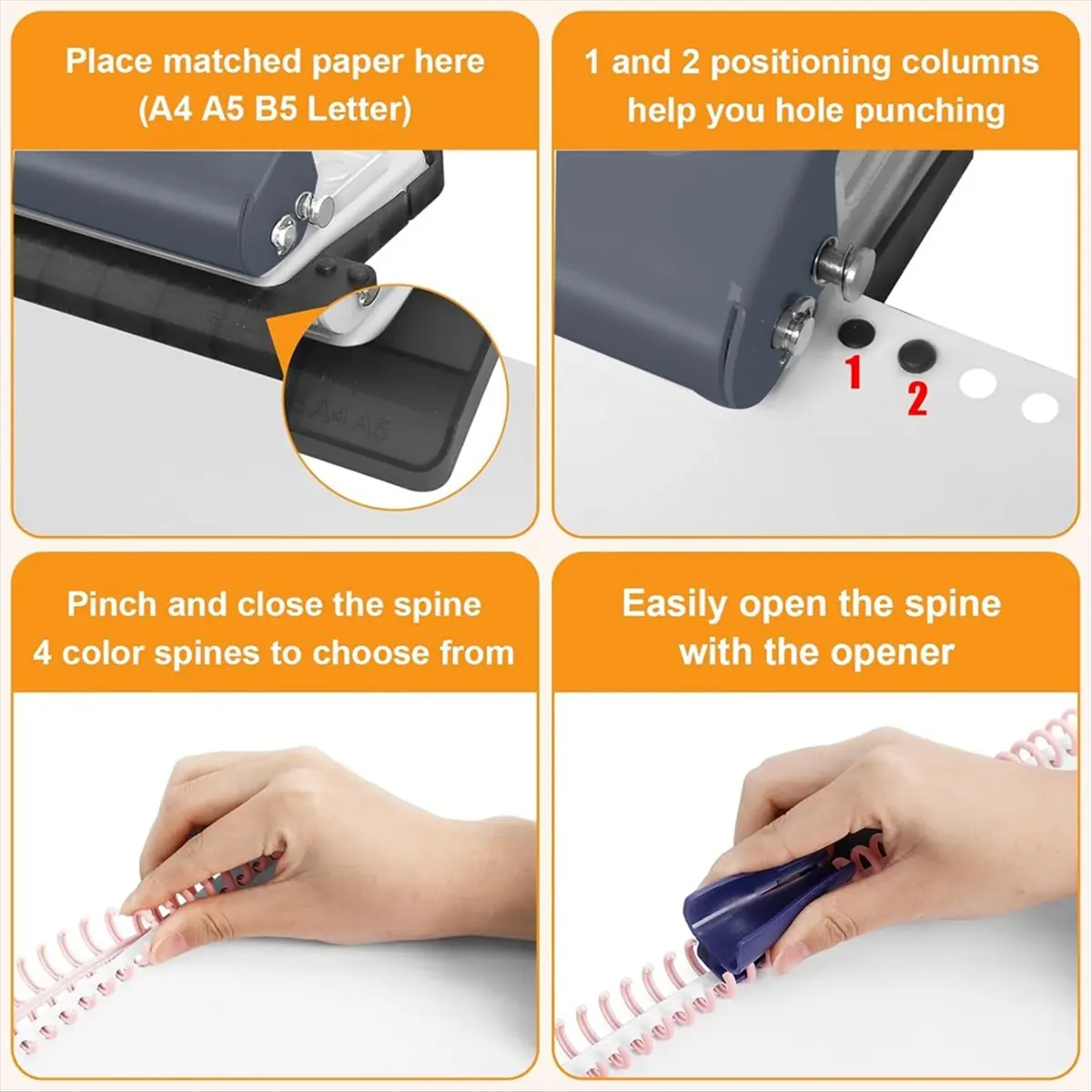 Place matched paper here (A4 A5 B5 Letter)

A4 A5

1 and 2 positioning columns help you hole punching

1

2

Pinch and close the spine 4 color spines to choose from

Easily open the spine with the opener